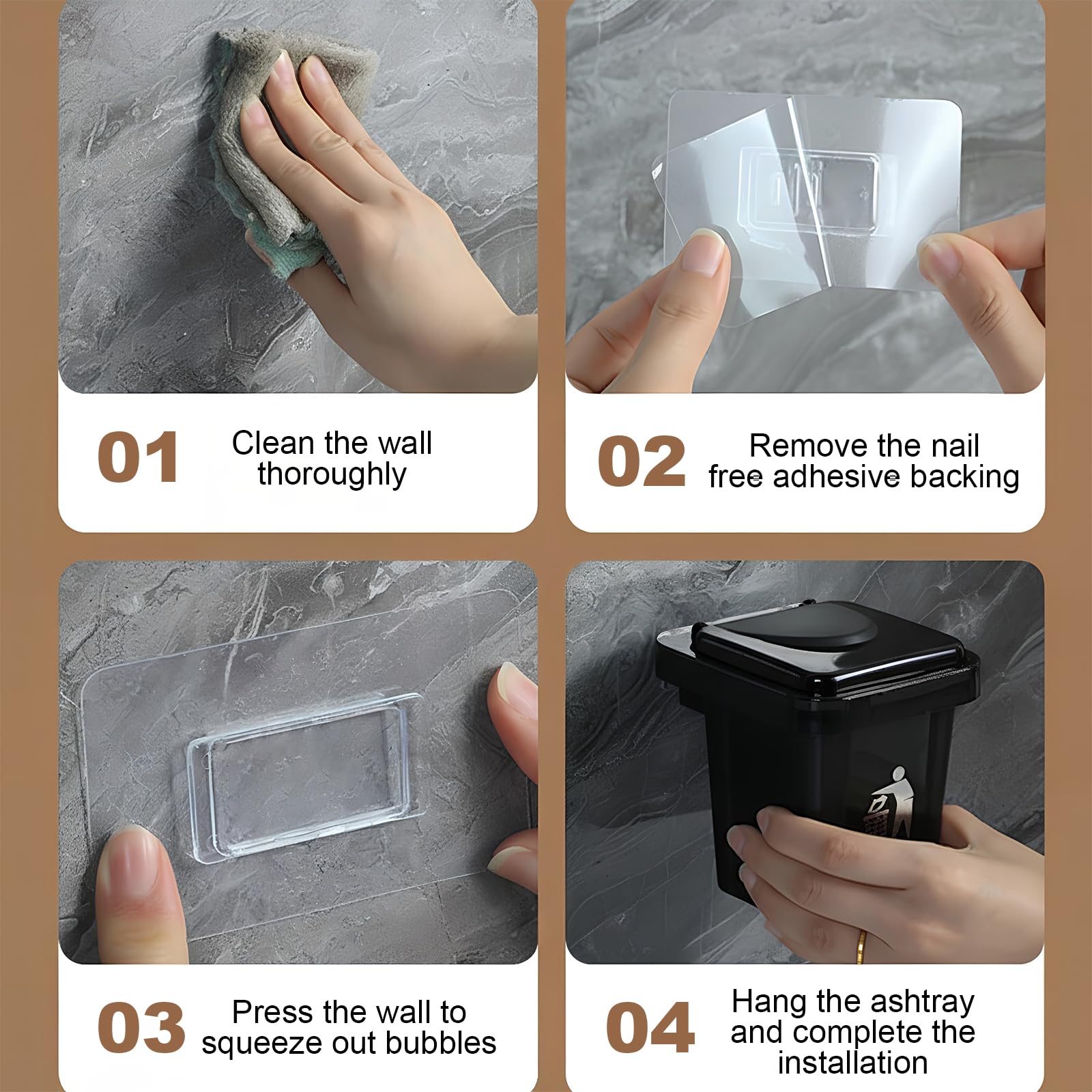 01 Clean the wall thoroughly

02 Remove the nail free adhesive backing

03 Press the wall to squeeze out bubbles

04 Hang the ashtray and complete the installation