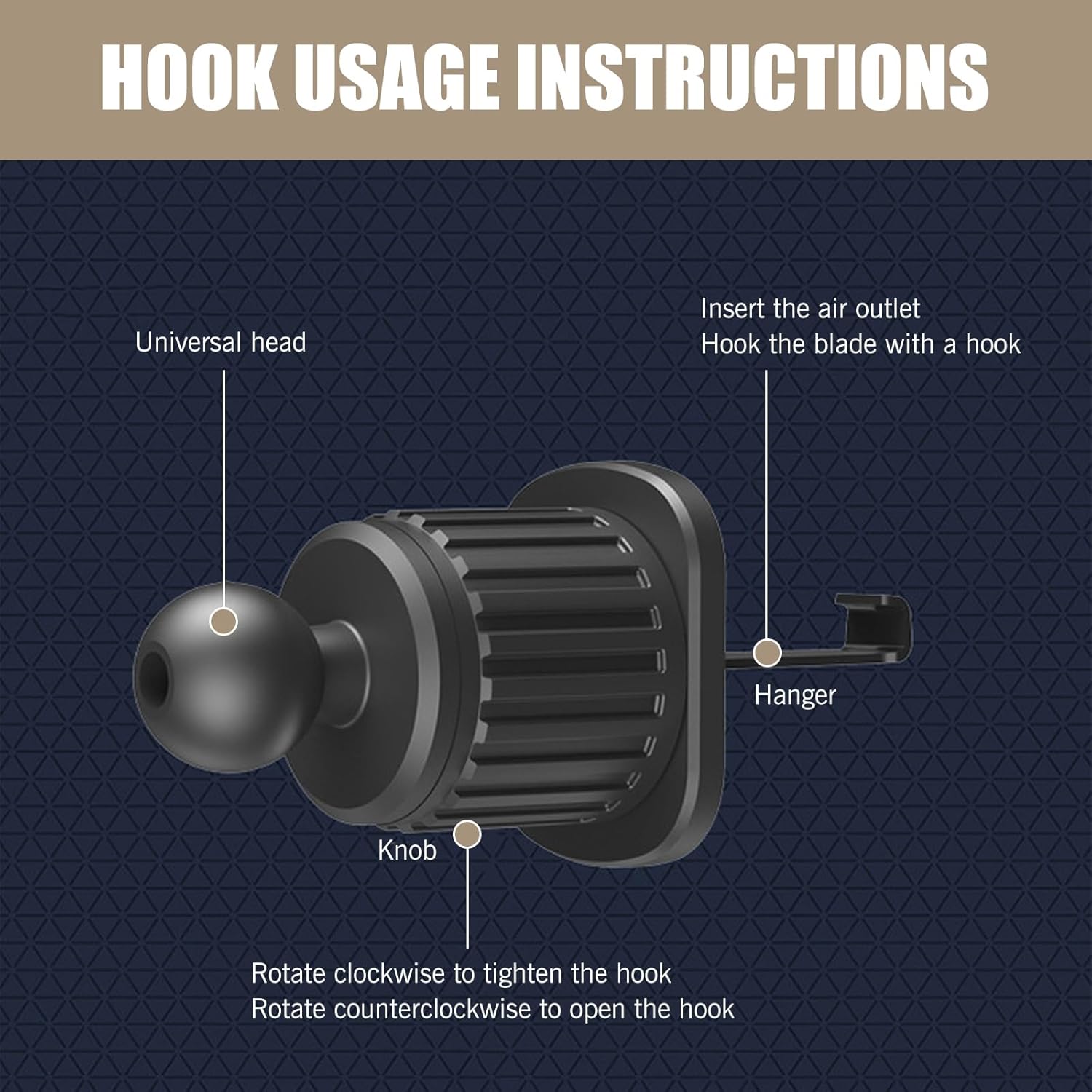 HOOK USAGE INSTRUCTIONS

Universal head

Insert the air outlet
Hook the blade with a hook

Hanger

Knob

Rotate clockwise to tighten the hook
Rotate counterclockwise to open the hook