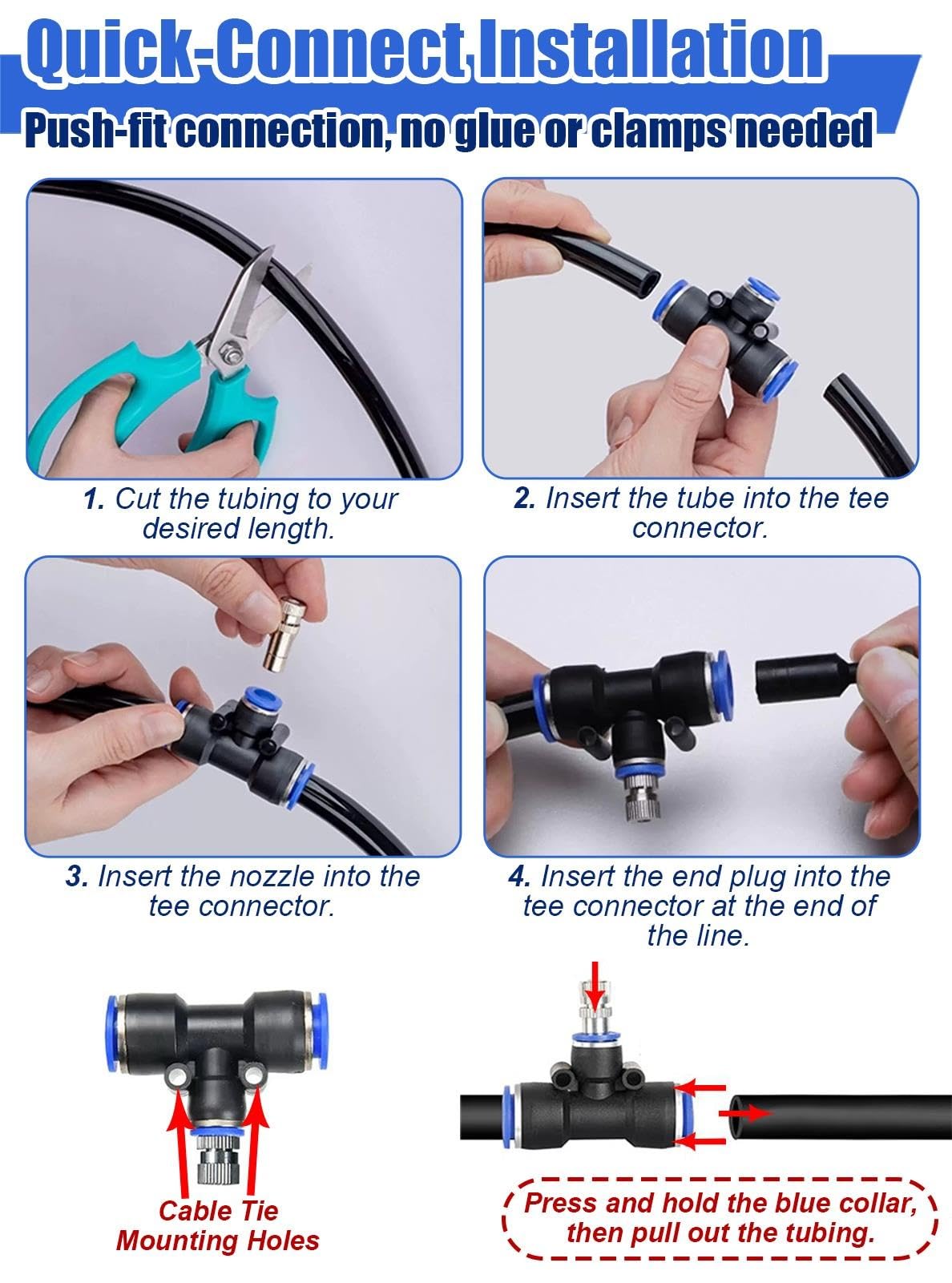 Quick-Connect Installation

Push-fit connection, no glue or clamps needed

1. Cut the tubing to your desired length.

2. Insert the tube into the tee connector.

3. Insert the nozzle into the tee connector.

4. Insert the end plug into the tee connector at the end of the line.

Cable Tie Mounting Holes

Press and hold the blue collar, then pull out the tubing.