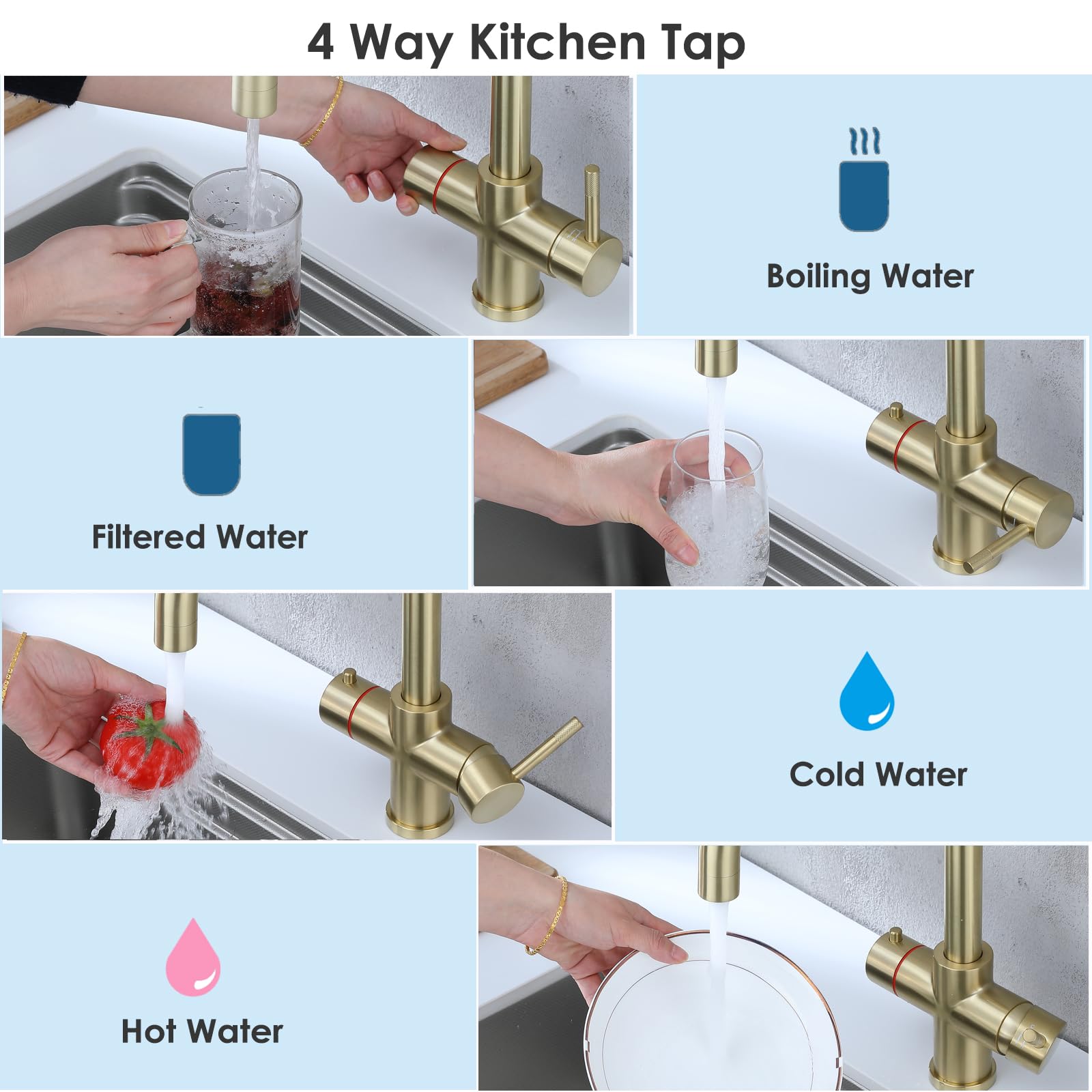 4 Way Kitchen Tap

Boiling Water

Filtered Water

Cold Water

Hot Water