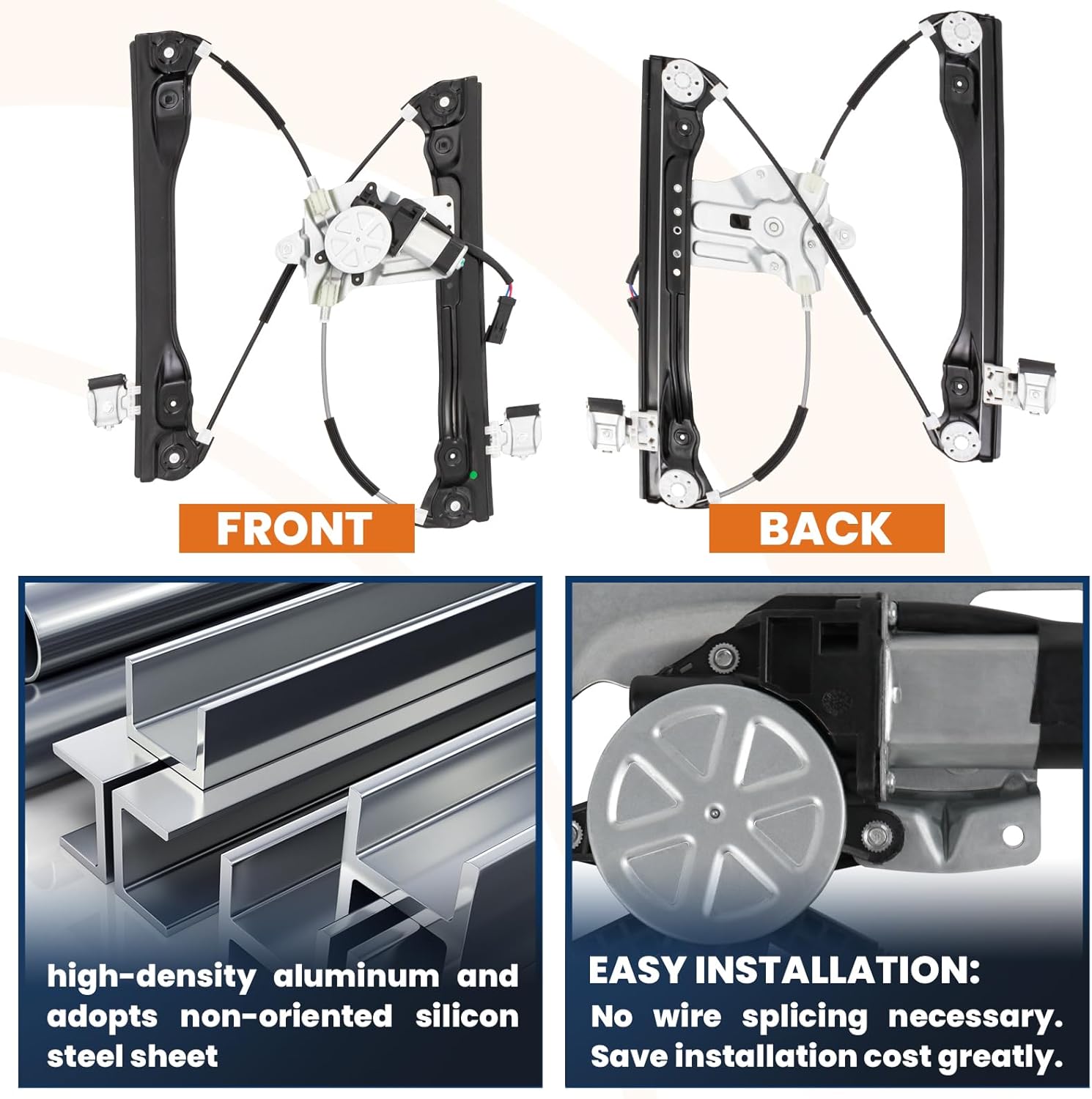 FRONT

BACK

high-density aluminum and adopts non-oriented silicon steel sheet

EASY INSTALLATION:
No wire splicing necessary. Save installation cost greatly.