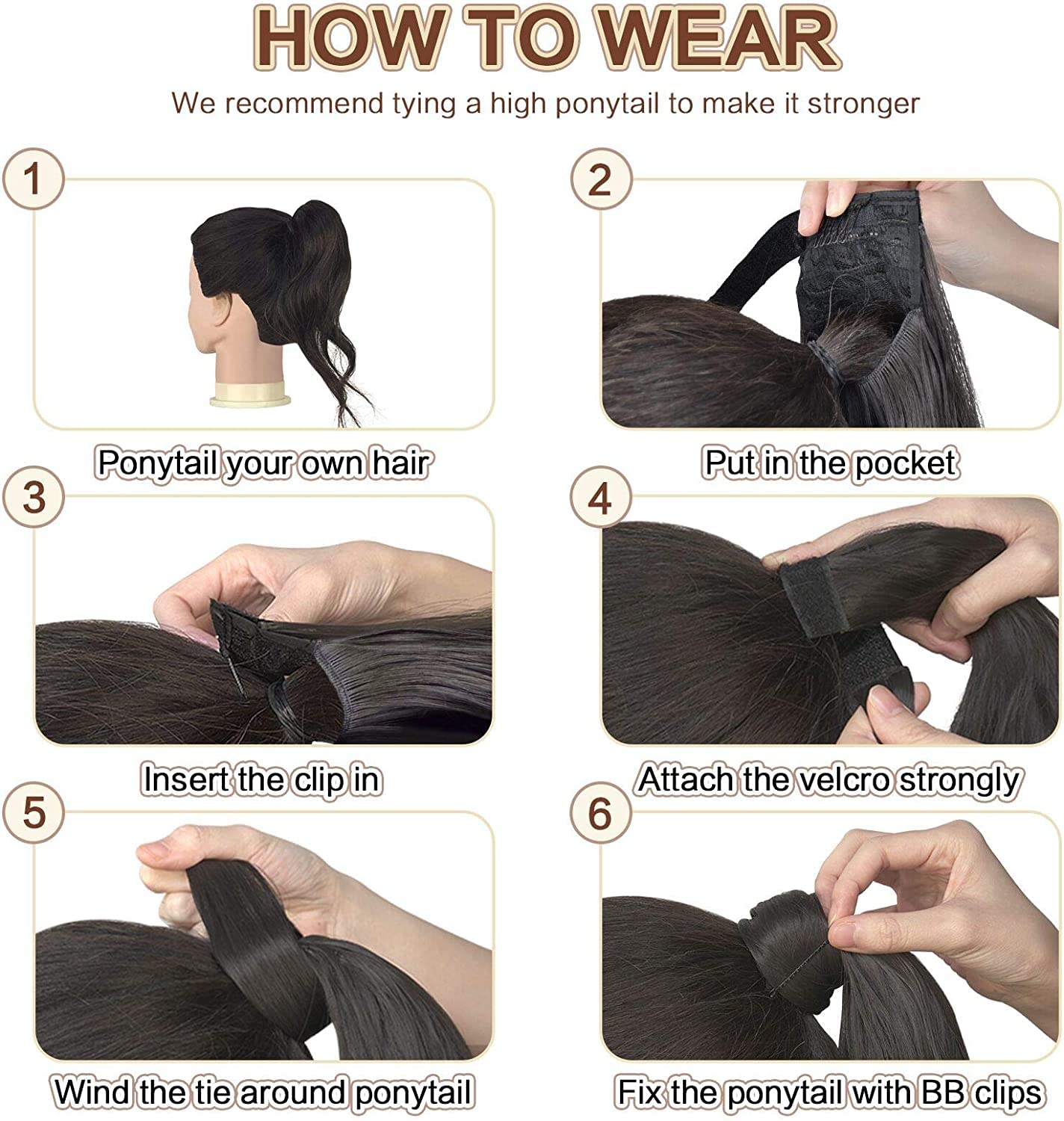 HOW TO WEAR

We recommend tying a high ponytail to make it stronger

1

Ponytail your own hair

2

Put in the pocket

3

Insert the clip in

4

Attach the velcro strongly

5

Wind the tie around ponytail

6

Fix the ponytail with BB clips