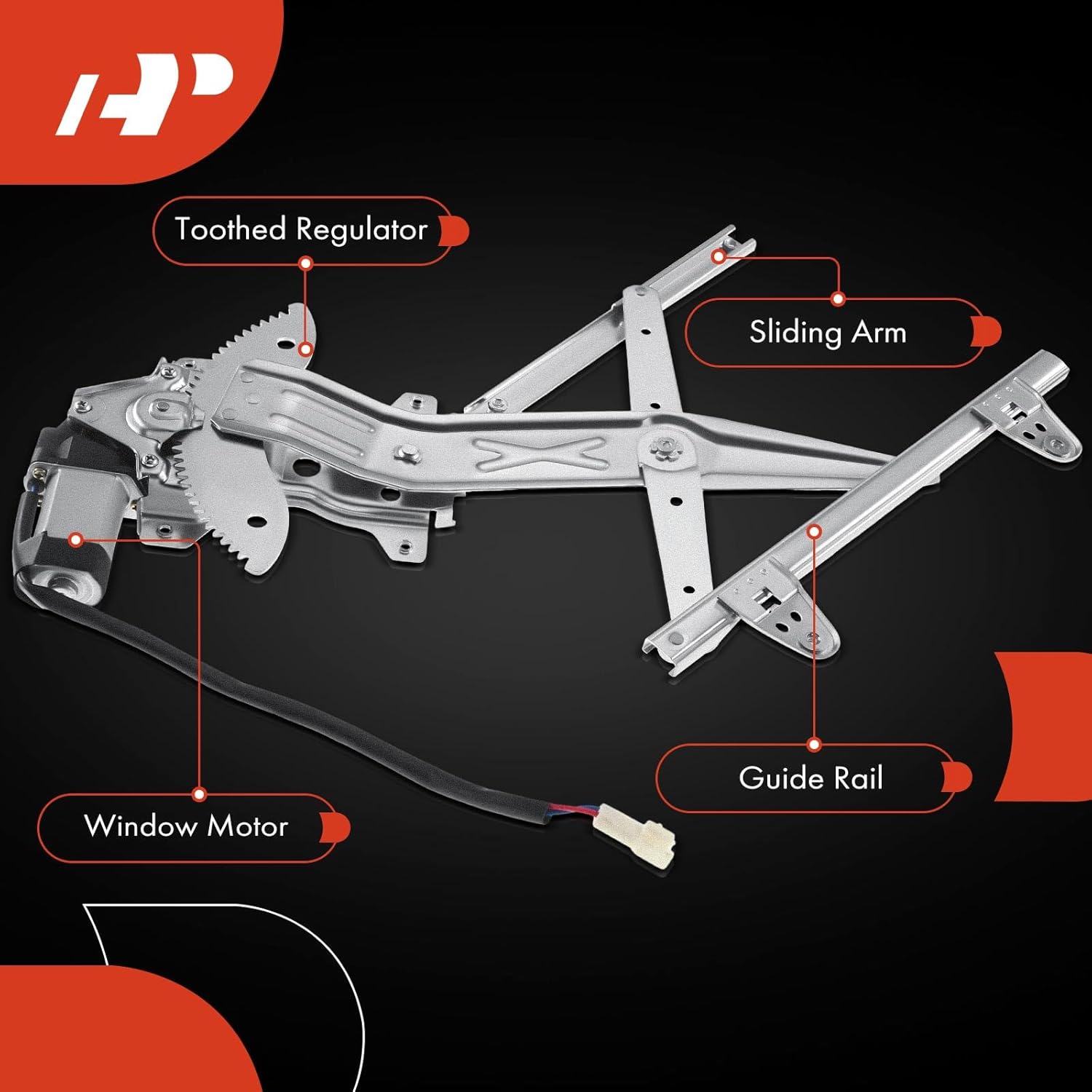 AP

Toothed Regulator

Sliding Arm

Guide Rail

Window Motor