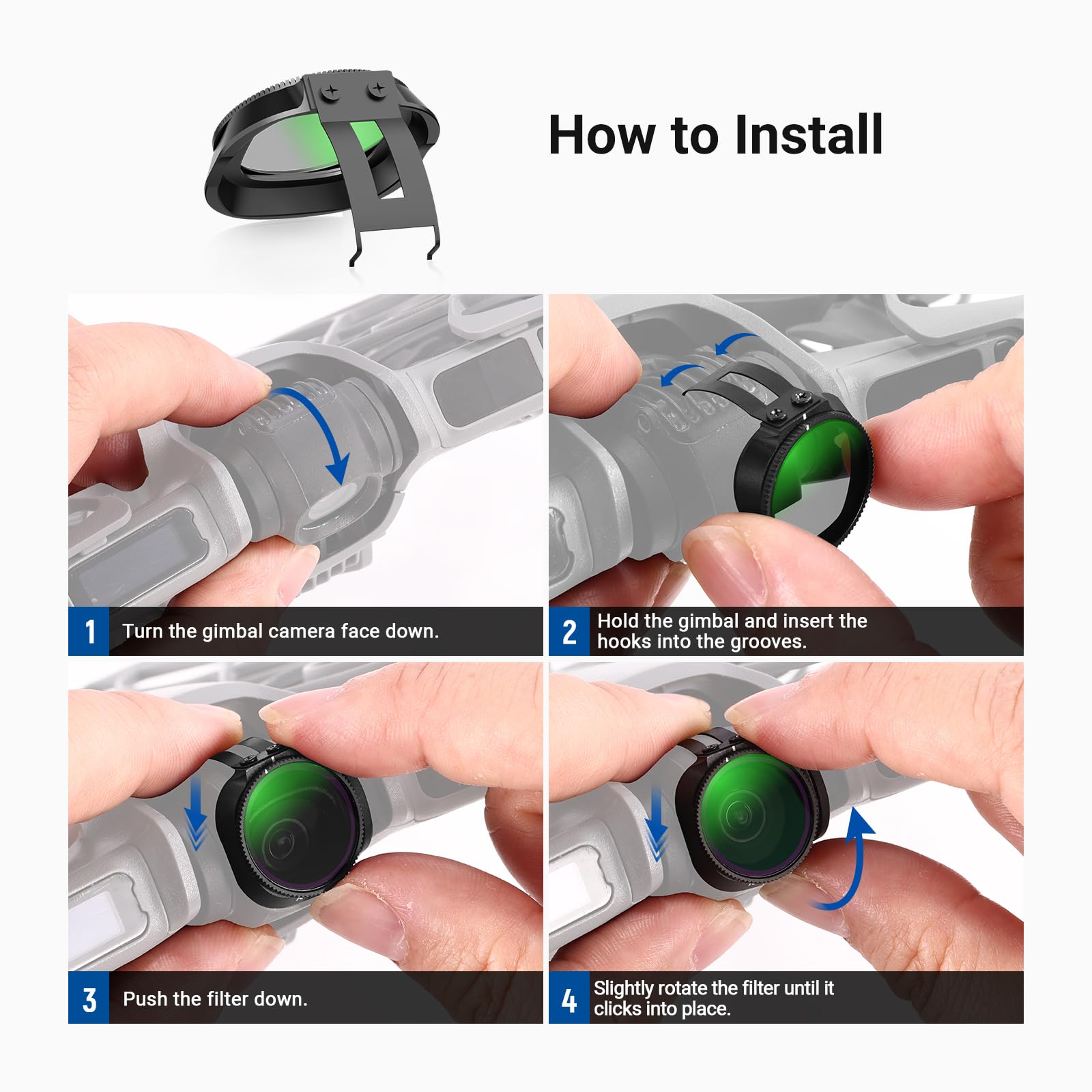 How to Install

1 Turn the gimbal camera face down.

2 Hold the gimbal and insert the hooks into the grooves.

3 Push the filter down.

4 Slightly rotate the filter until it clicks into place.