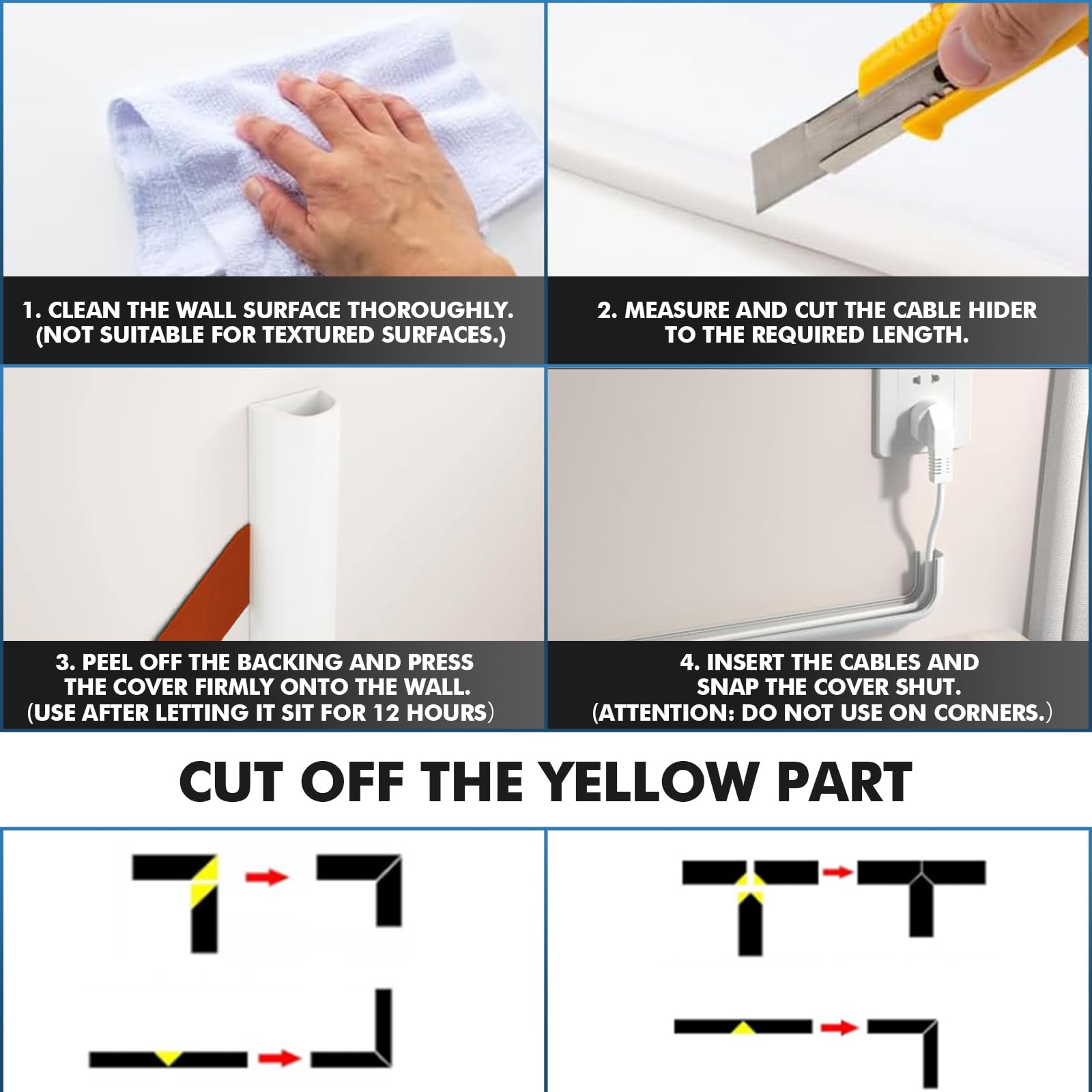 1. CLEAN THE WALL SURFACE THOROUGHLY. (NOT SUITABLE FOR TEXTURED SURFACES.)

2. MEASURE AND CUT THE CABLE HIDER TO THE REQUIRED LENGTH.

3. PEEL OFF THE BACKING AND PRESS THE COVER FIRMLY ONTO THE WALL. (USE AFTER LETTING IT SIT FOR 12 HOURS)

4. INSERT THE CABLES AND SNAP THE COVER SHUT. (ATTENTION: DO NOT USE ON CORNERS.)

CUT OFF THE YELLOW PART