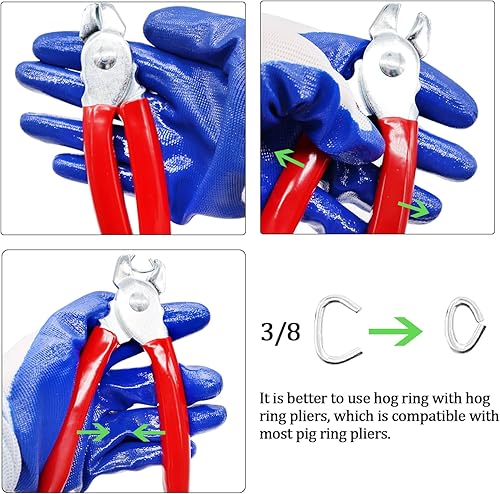 3/8

It is better to use hog ring with hog ring pliers, which is compatible with most pig ring pliers.