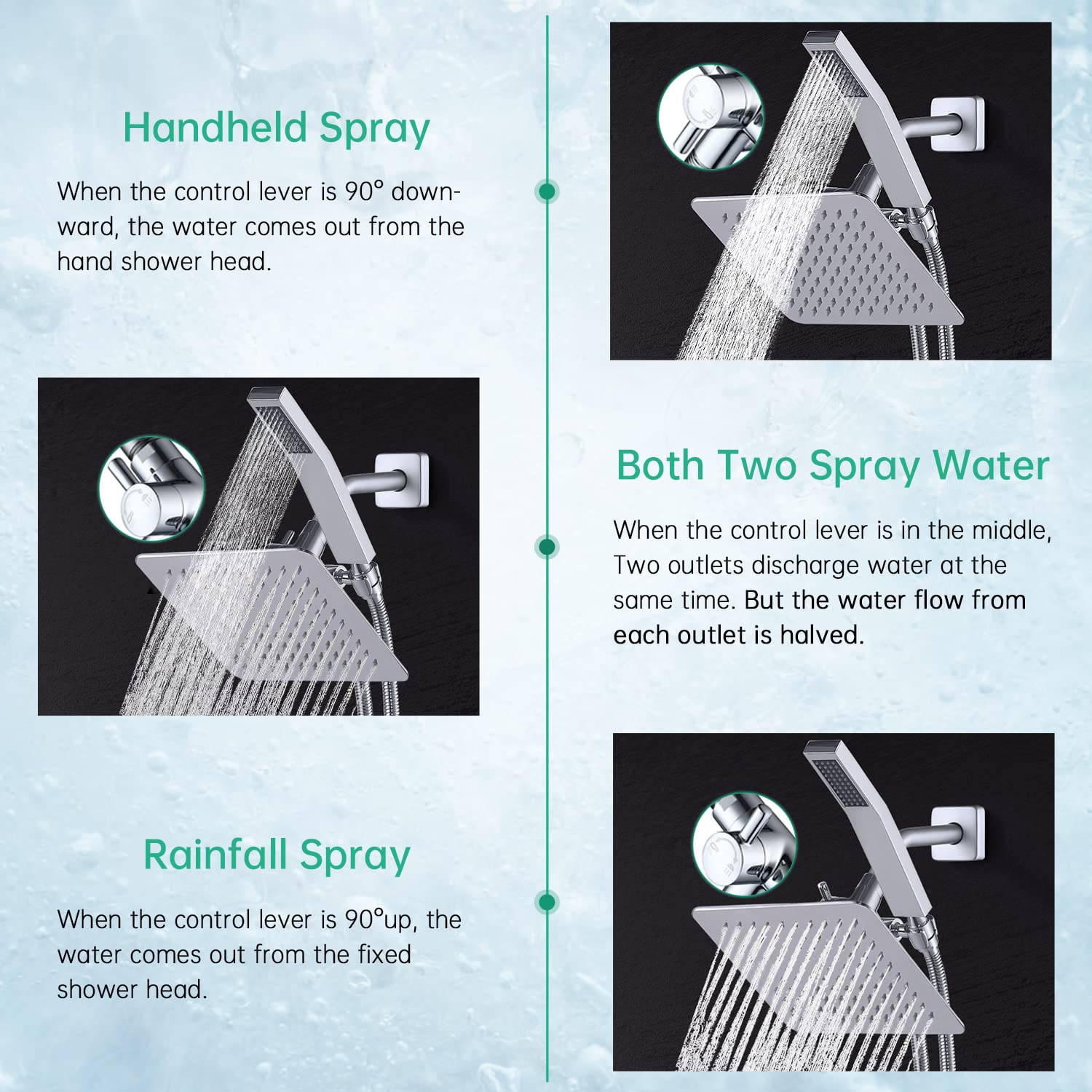 Handheld Spray

When the control lever is 90° downward, the water comes out from the hand shower head.

Both Two Spray Water

When the control lever is in the middle, Two outlets discharge water at the same time. But the water flow from each outlet is halved.

Rainfall Spray

When the control lever is 90°up, the water comes out from the fixed shower head.