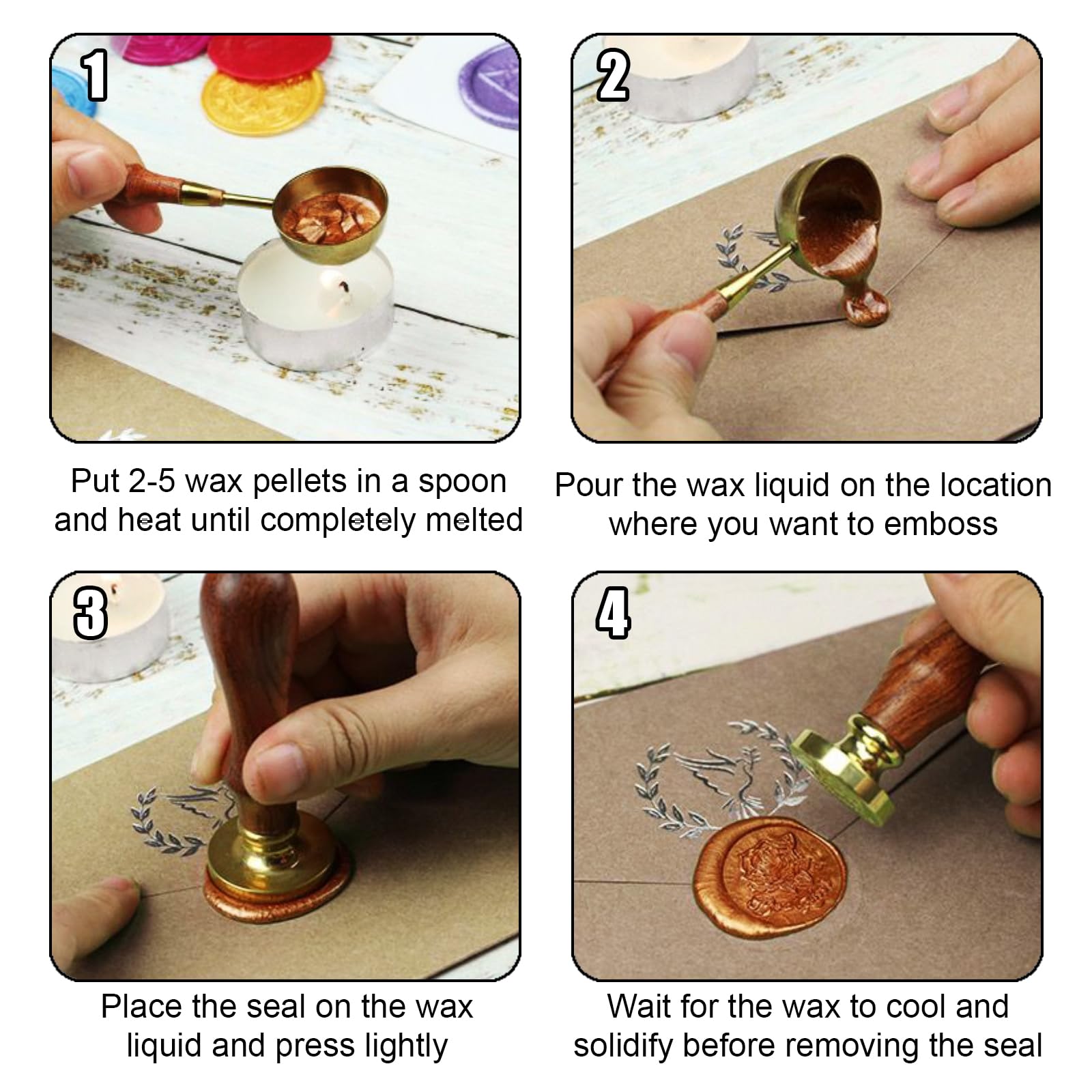 1

Put 2-5 wax pellets in a spoon and heat until completely melted

2

Pour the wax liquid on the location where you want to emboss

3

Place the seal on the wax liquid and press lightly

4

Wait for the wax to cool and solidify before removing the seal