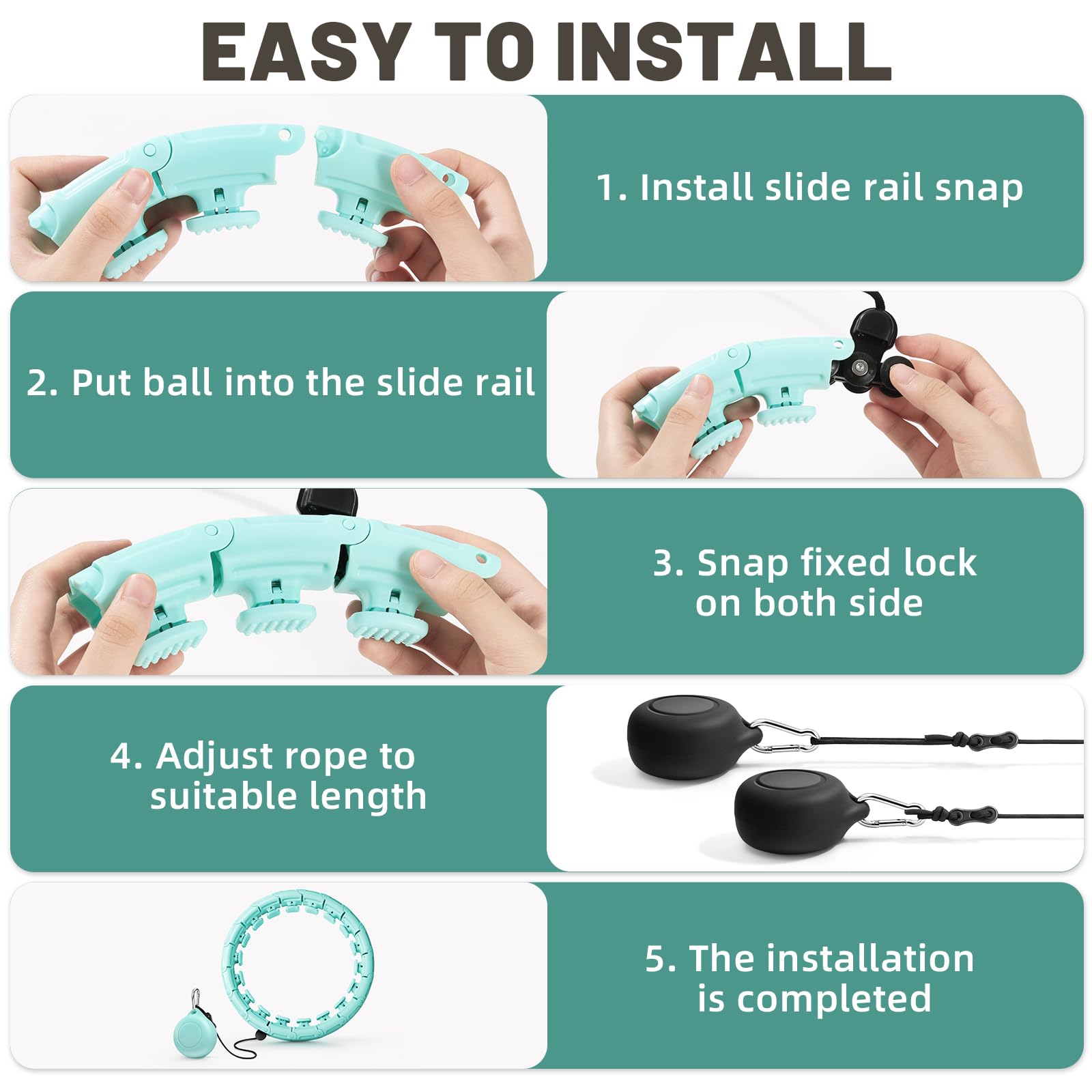 EASY TO INSTALL

1. Install slide rail snap

2. Put ball into the slide rail

3. Snap fixed lock on both side

4. Adjust rope to suitable length

5. The installation is completed