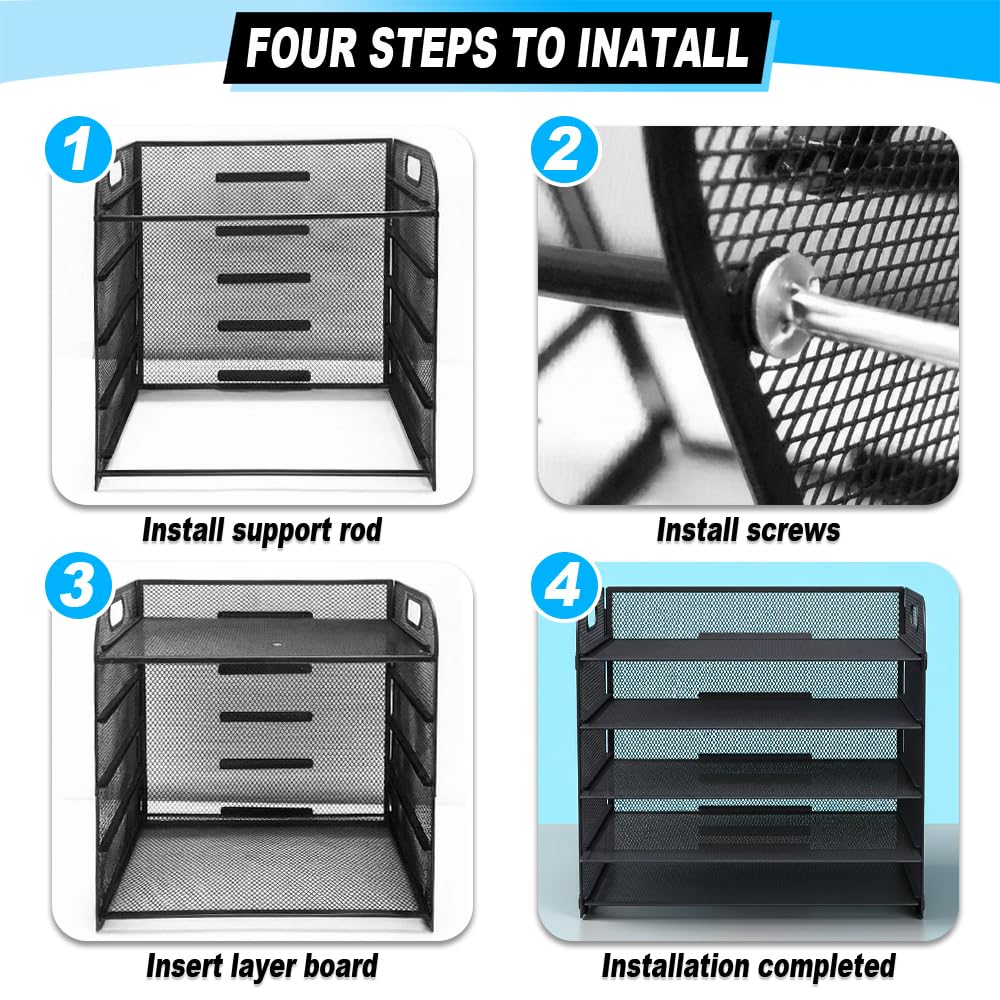 FOUR STEPS TO INATALL

1

Install support rod

2

Install screws

3

Insert layer board

4

Installation completed