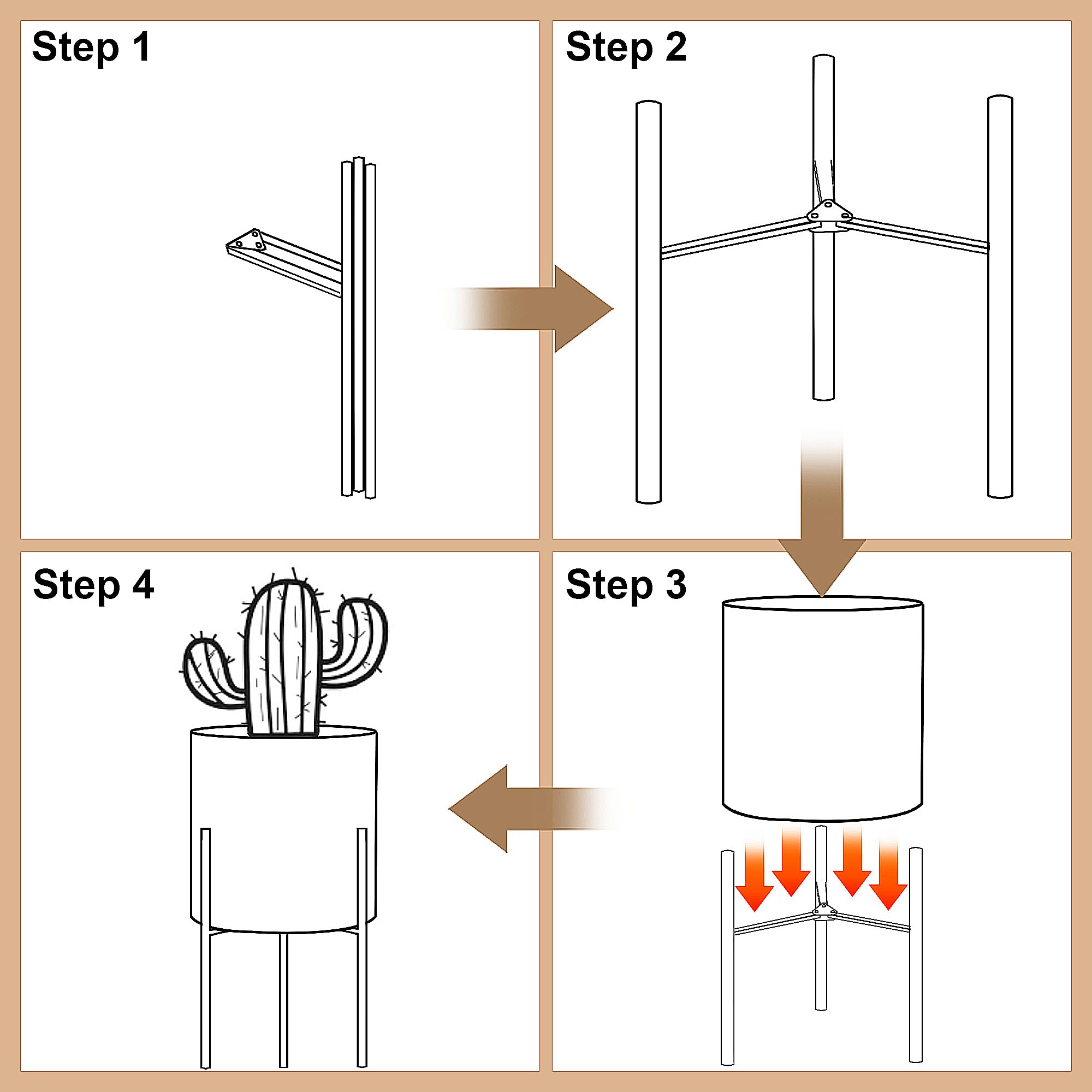 Step 1

Step 2

Step 4

Step 3