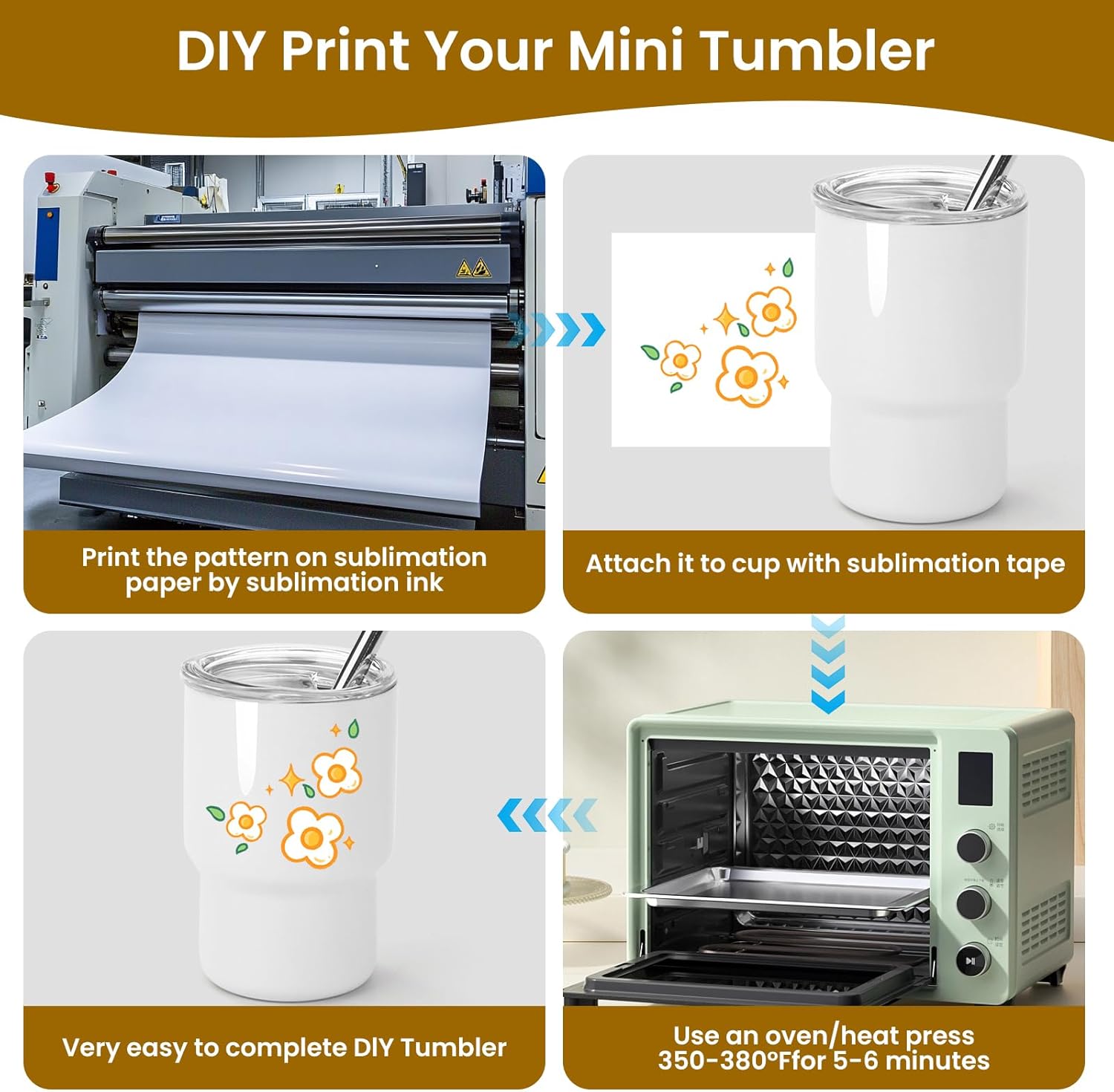 DIY Print Your Mini Tumbler

Print the pattern on sublimation paper by sublimation ink

Attach it to cup with sublimation tape

Very easy to complete DIY Tumbler

Use an oven/heat press 350-380°Ffor 5-6 minutes