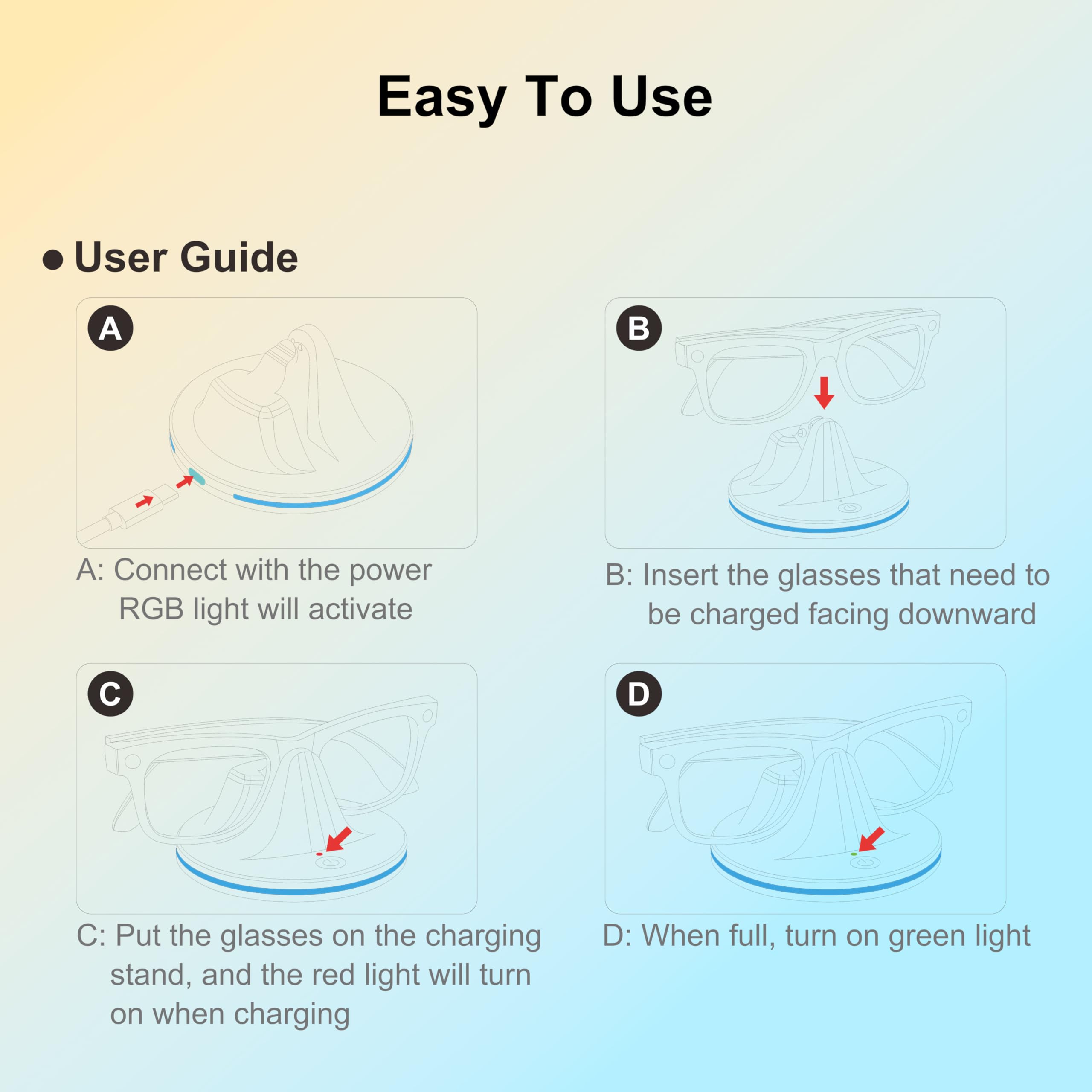 Easy To Use

● User Guide

A

A: Connect with the power RGB light will activate

B

B: Insert the glasses that need to be charged facing downward

C

C: Put the glasses on the charging stand, and the red light will turn on when charging

D

D: When full, turn on green light