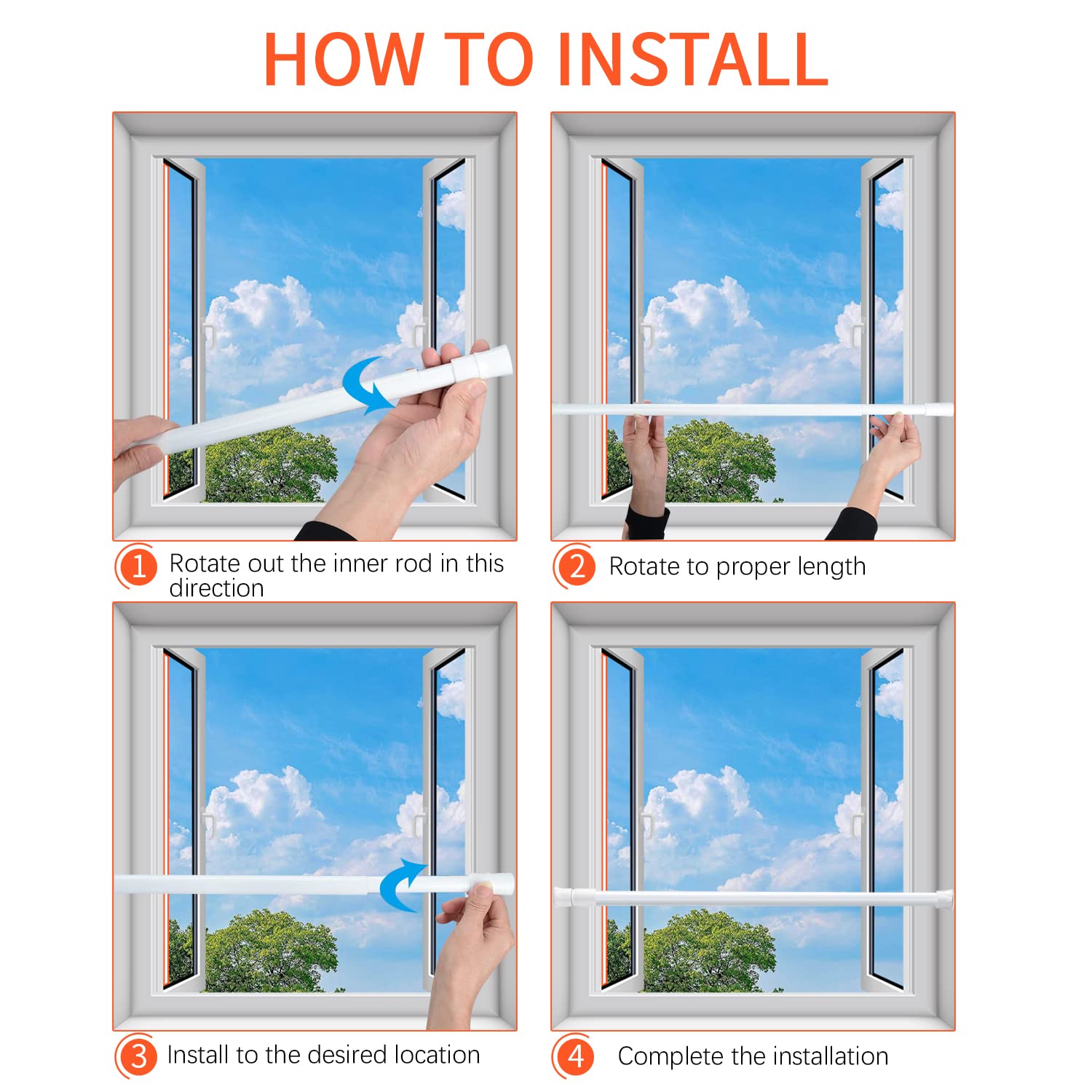 HOW TO INSTALL

1 Rotate out the inner rod in this direction

2 Rotate to proper length

3 Install to the desired location

4 Complete the installation