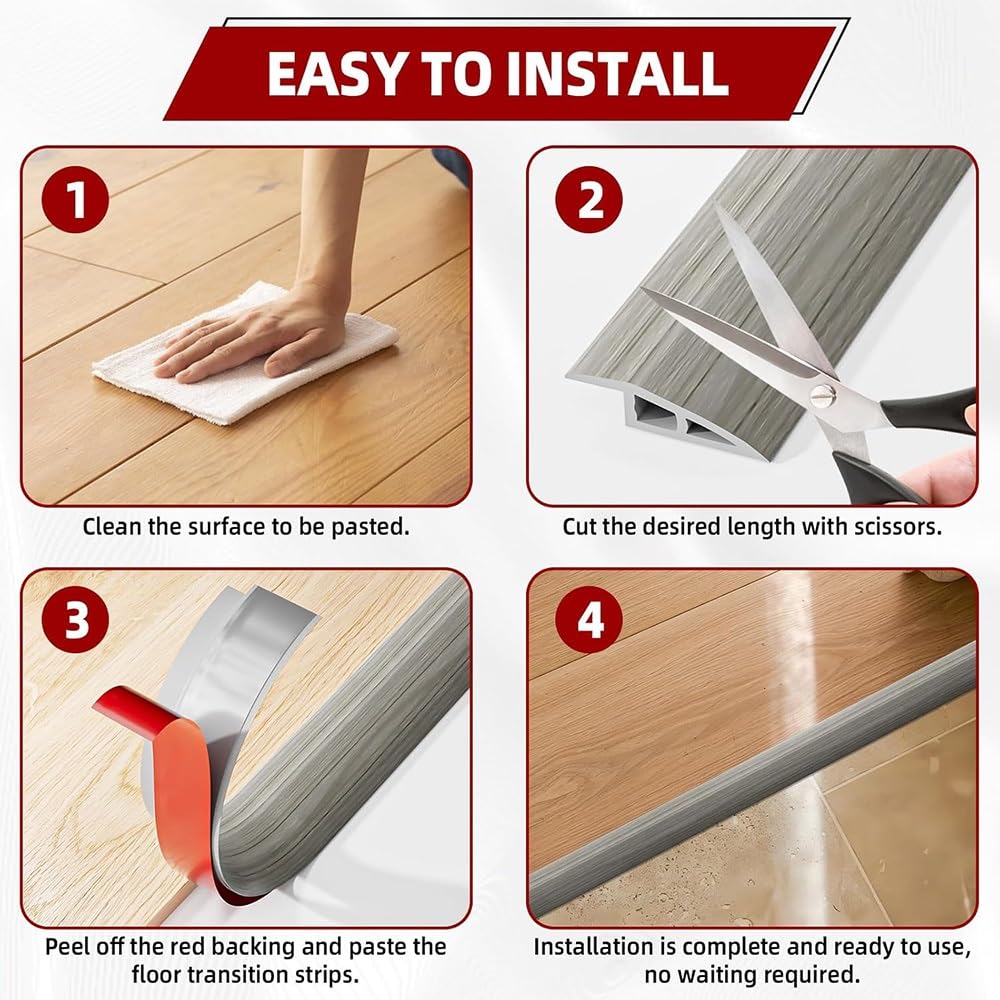 EASY TO INSTALL

1

Clean the surface to be pasted.

2

Cut the desired length with scissors.

3

Peel off the red backing and paste the floor transition strips.

4

Installation is complete and ready to use, no waiting required.