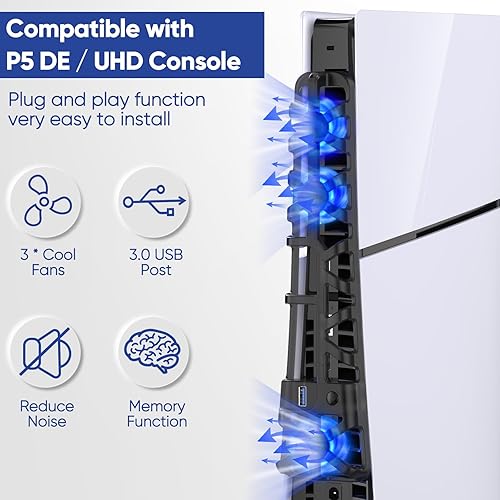 Compatible with P5 DE / UHD Console

Plug and play function very easy to install

3 * Cool Fans

3.0 USB Post

Reduce Noise

Memory Function