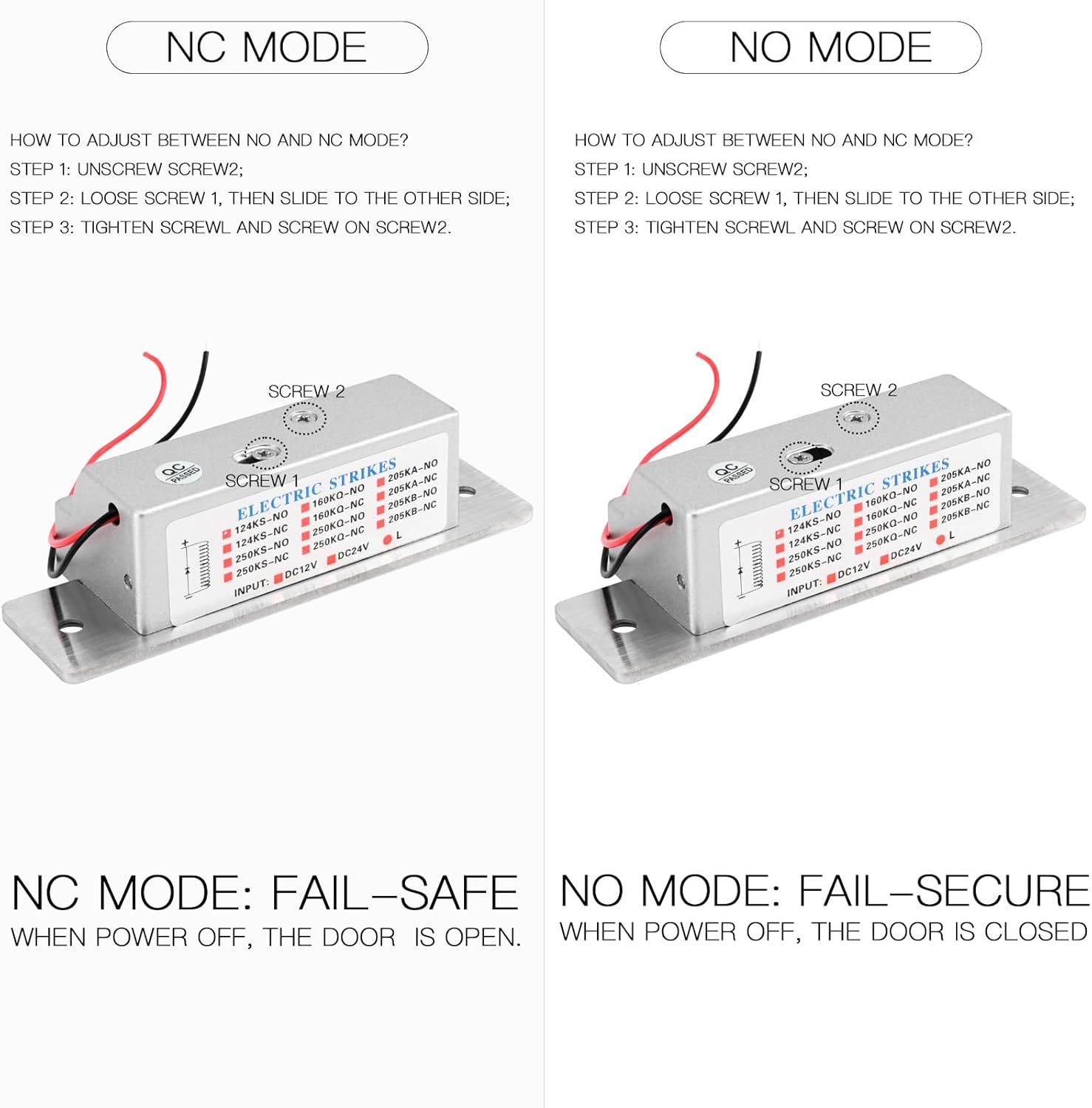 NC MODE

HOW TO ADJUST BETWEEN NO AND NC MODE?
STEP 1: UNSCREW SCREW2;
STEP 2: LOOSE SCREW 1, THEN SLIDE TO THE OTHER SIDE;
STEP 3: TIGHTEN SCREWL AND SCREW ON SCREW2.

SCREW 2
SCREW 1
QC PASSED
ELECTRIC STRIKES
124KS-NO
124KS-NC
250KS-NO
250KS-NC
160KQ-NO
160KQ-NC
250KQ-NO
250KQ-NC
205KA-NO
205KA-NC
205KB-NO
205KB-NC
L
INPUT: DC12V DC24V

NC MODE: FAIL-SAFE
WHEN POWER OFF, THE DOOR IS OPEN.

NO MODE

HOW TO ADJUST BETWEEN NO AND NC MODE?
STEP 1: UNSCREW SCREW2;
STEP 2: LOOSE SCREW 1, THEN SLIDE TO THE OTHER SIDE;
STEP 3: TIGHTEN SCREWL AND SCREW ON SCREW2.

SCREW 2
SCREW 1
QC PASSED
ELECTRIC STRIKES
124KS-NO
124KS-NC
250KS-NO
250KS-NC
160KQ-NO
160KQ-NC
250KQ-NO
250KQ-NC
205KA-NO
205KA-NC
205KB-NO
205KB-NC
L
INPUT: DC12V DC24V

NO MODE: FAIL-SECURE
WHEN POWER OFF, THE DOOR IS CLOSED