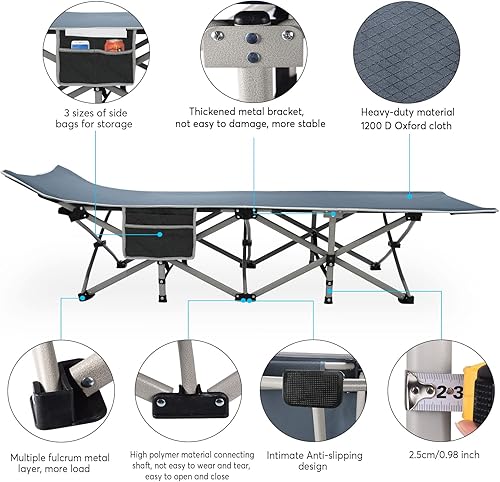 3 sizes of side bags for storage

Thickened metal bracket, not easy to damage, more stable

Heavy-duty material 1200 D Oxford cloth

2 3

Multiple fulcrum metal layer, more load

High polymer material connecting shaft, not easy to wear and tear, easy to open and close

Intimate Anti-slipping design

2.5cm/0.98 inch