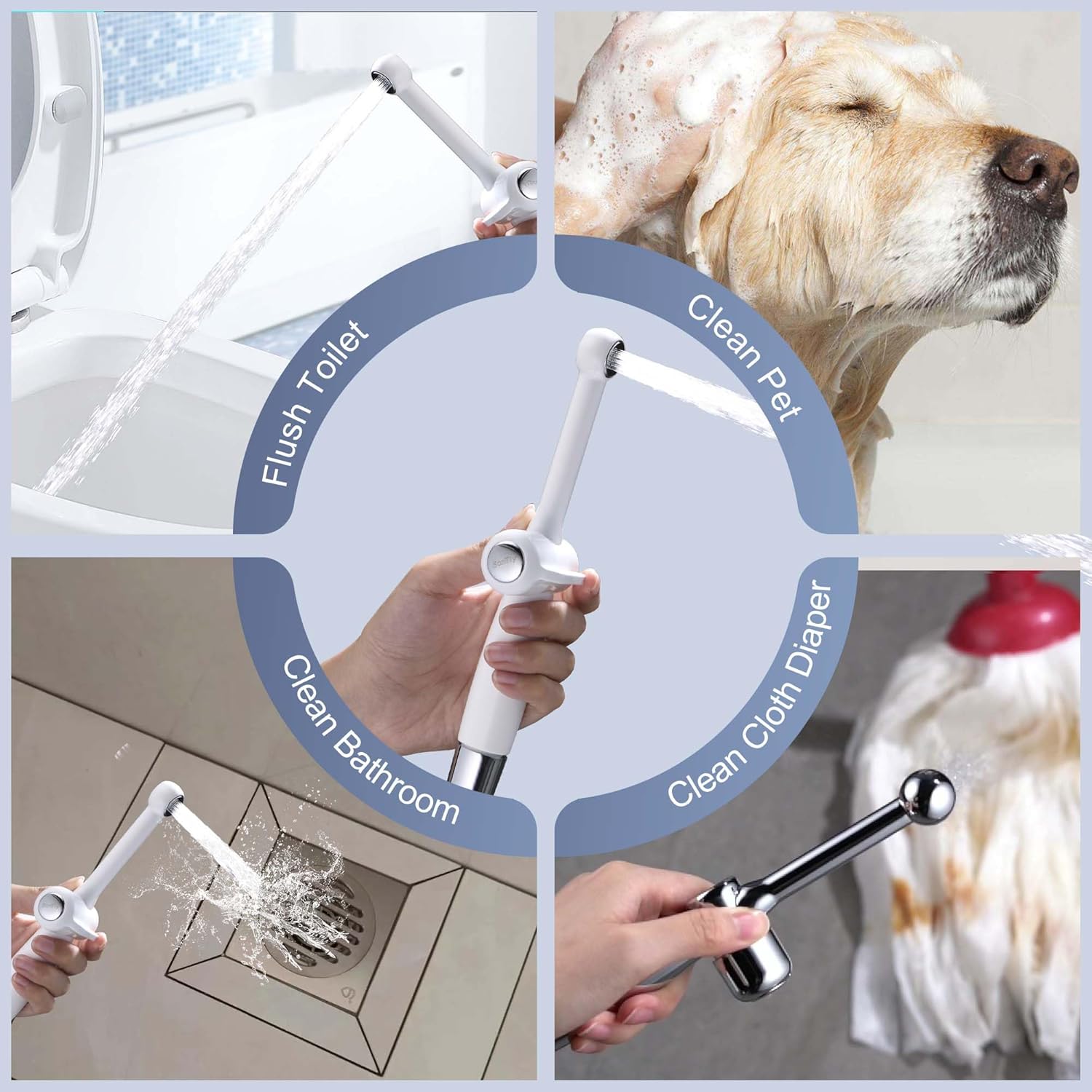 Flush Toilet

Clean Pet

Clean Bathroom

Clean Cloth Diaper