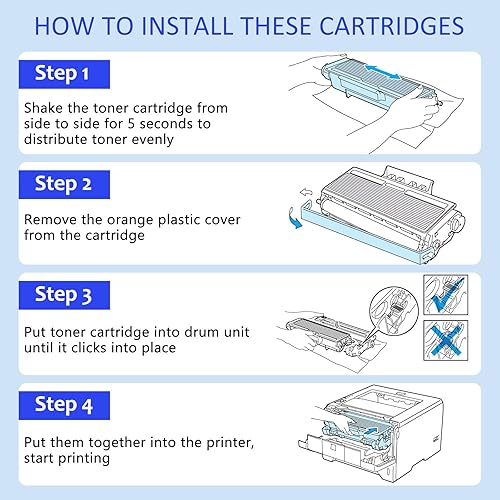 HOW TO INSTALL THESE CARTRIDGES

Step 1

Shake the toner cartridge from side to side for 5 seconds to distribute toner evenly

Step 2

Remove the orange plastic cover from the cartridge

Step 3

Put toner cartridge into drum unit until it clicks into place

Step 4

Put them together into the printer, start printing