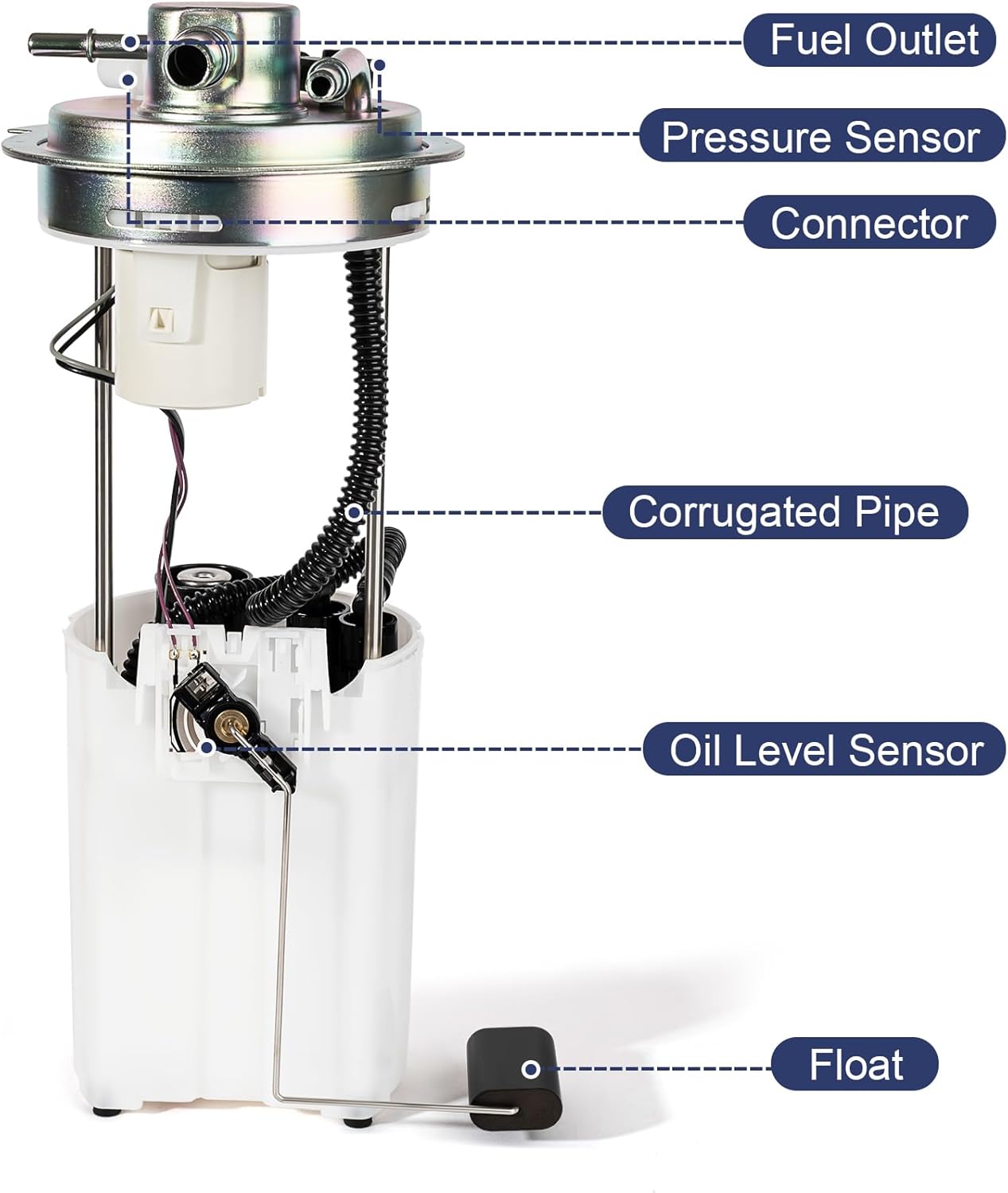 Fuel Outlet

Pressure Sensor

Connector

Corrugated Pipe

Oil Level Sensor

Float