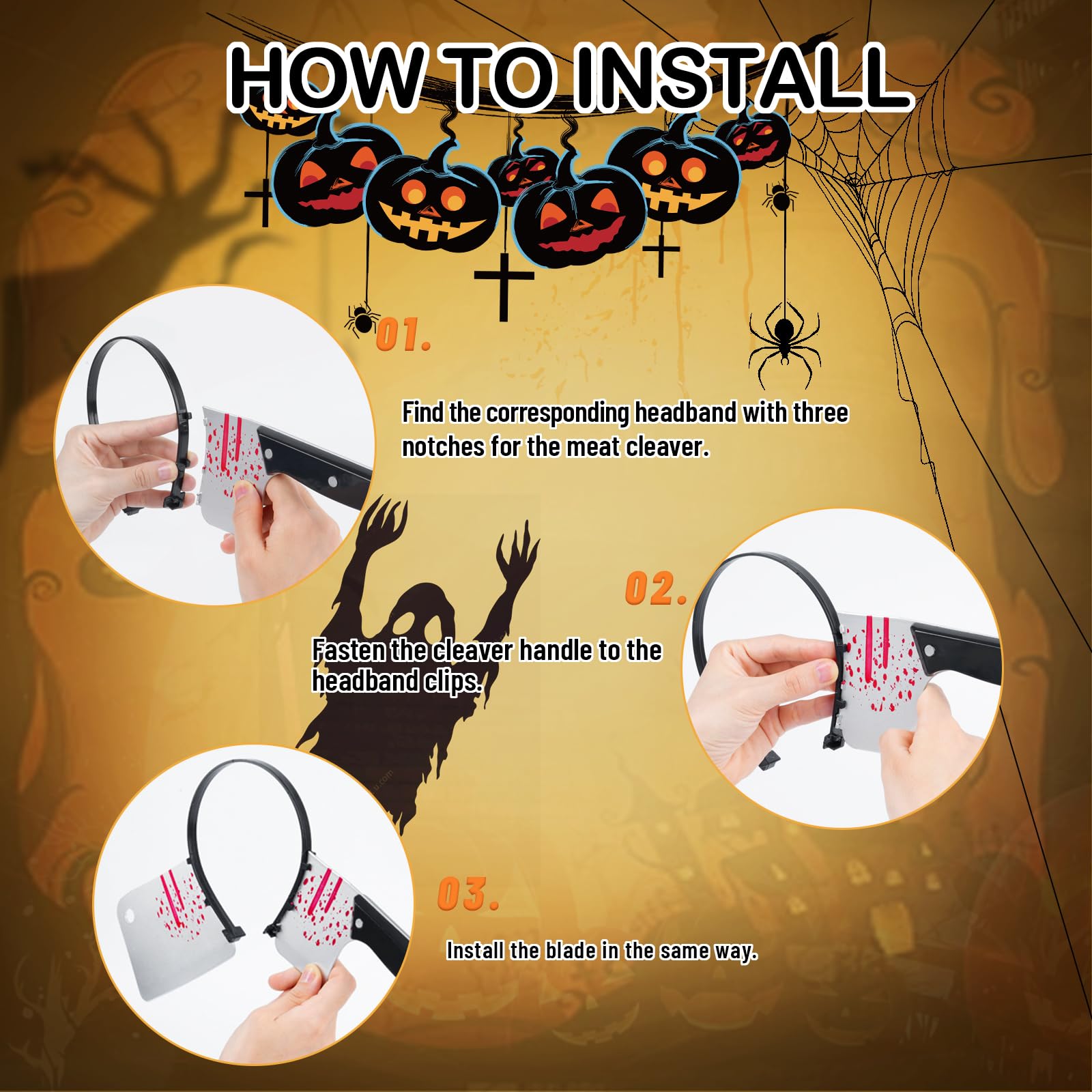 HOW TO INSTALL

01.

Find the corresponding headband with three notches for the meat cleaver.

02.

Fasten the cleaver handle to the headband clips.

03.

Install the blade in the same way.