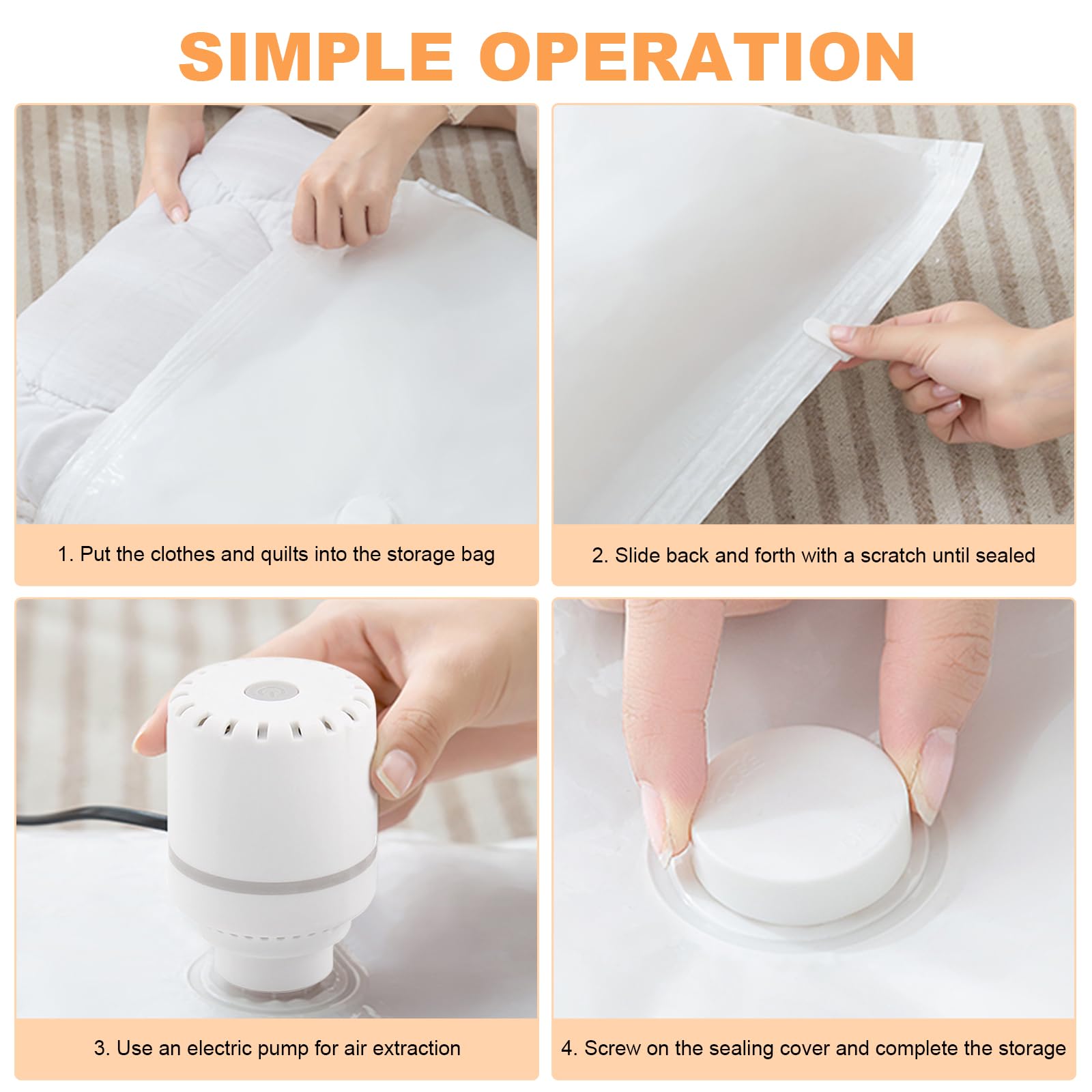 SIMPLE OPERATION

1. Put the clothes and quilts into the storage bag

2. Slide back and forth with a scratch until sealed

3. Use an electric pump for air extraction

4. Screw on the sealing cover and complete the storage