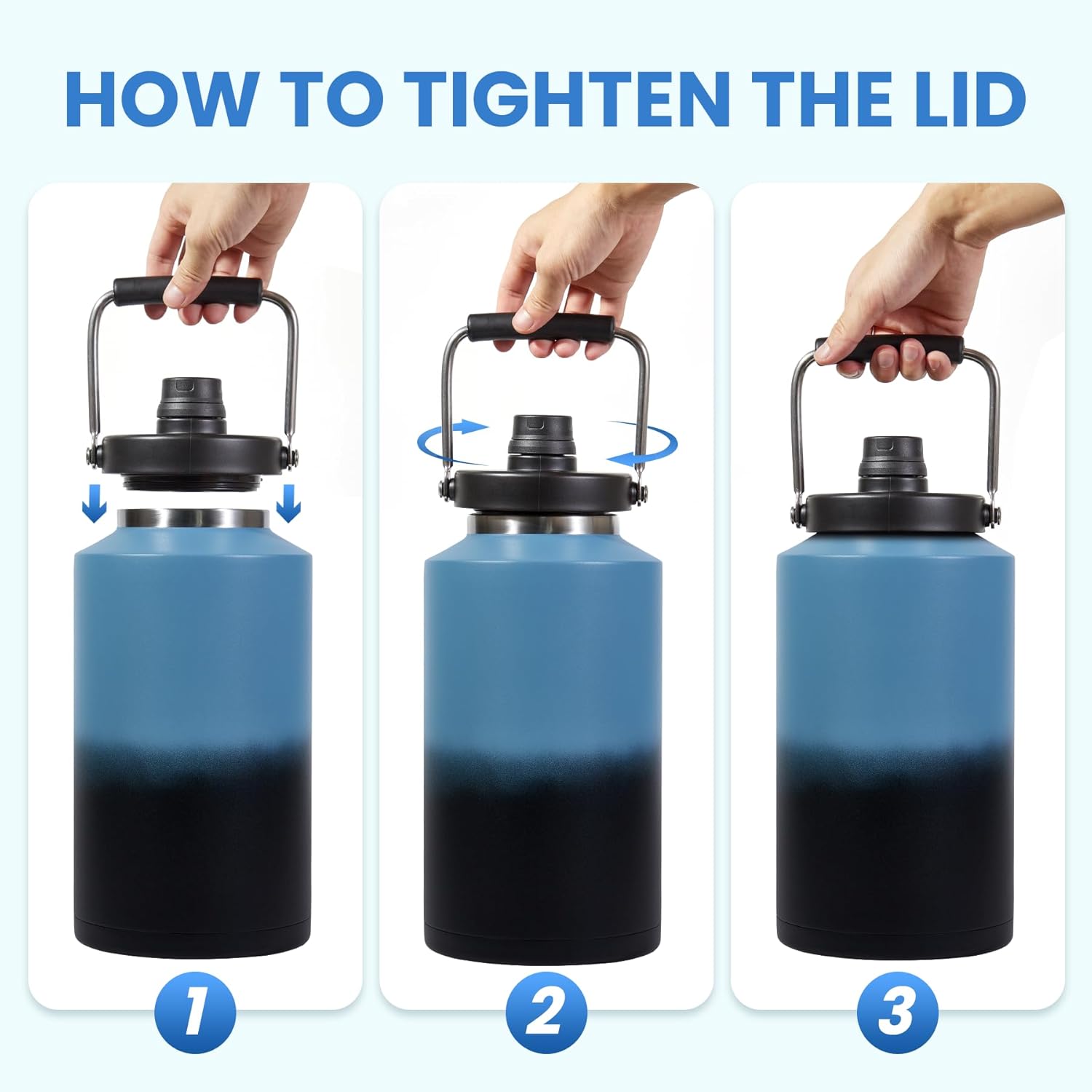 HOW TO TIGHTEN THE LID

1

2

3