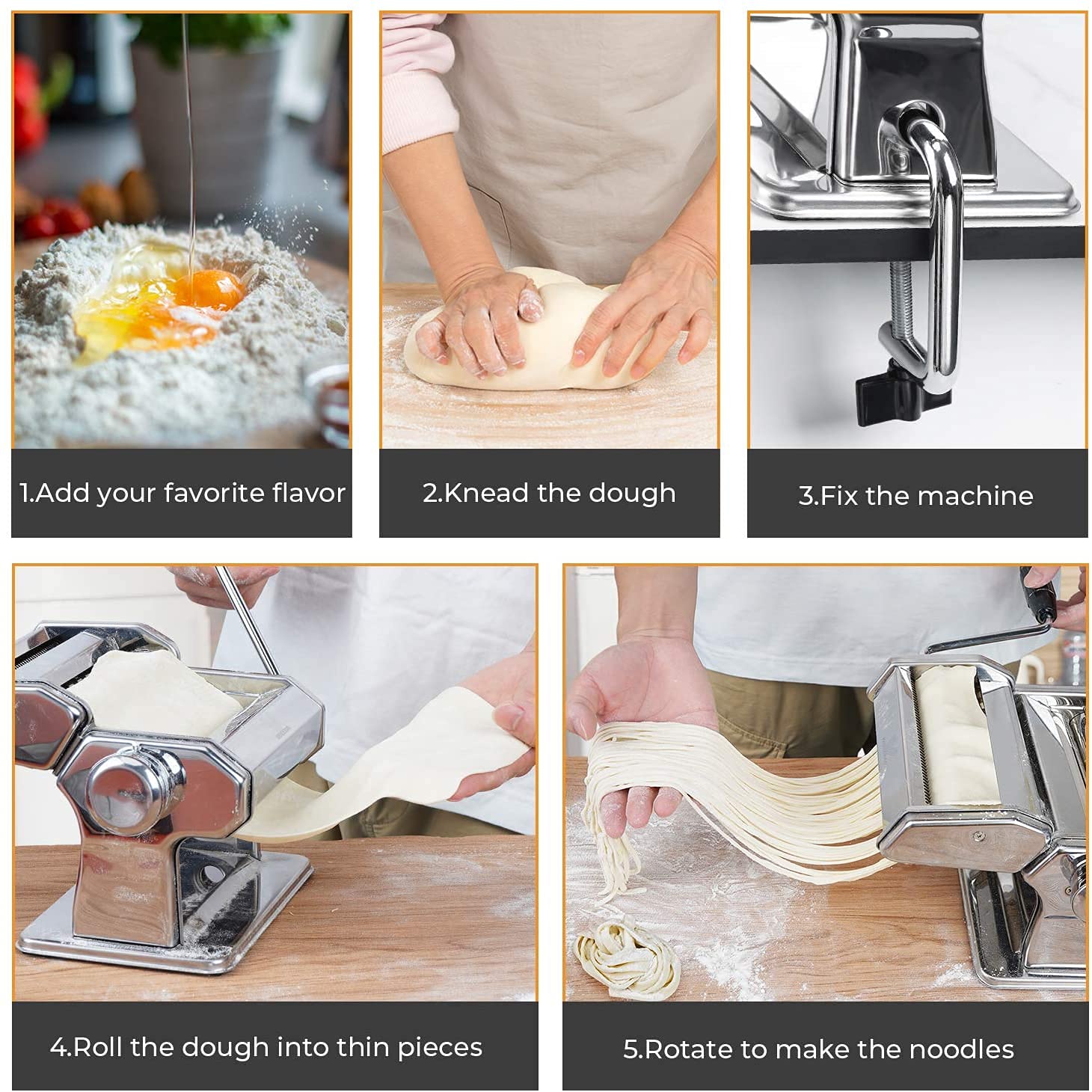 1.Add your favorite flavor

2.Knead the dough

3.Fix the machine

4.Roll the dough into thin pieces

5.Rotate to make the noodles