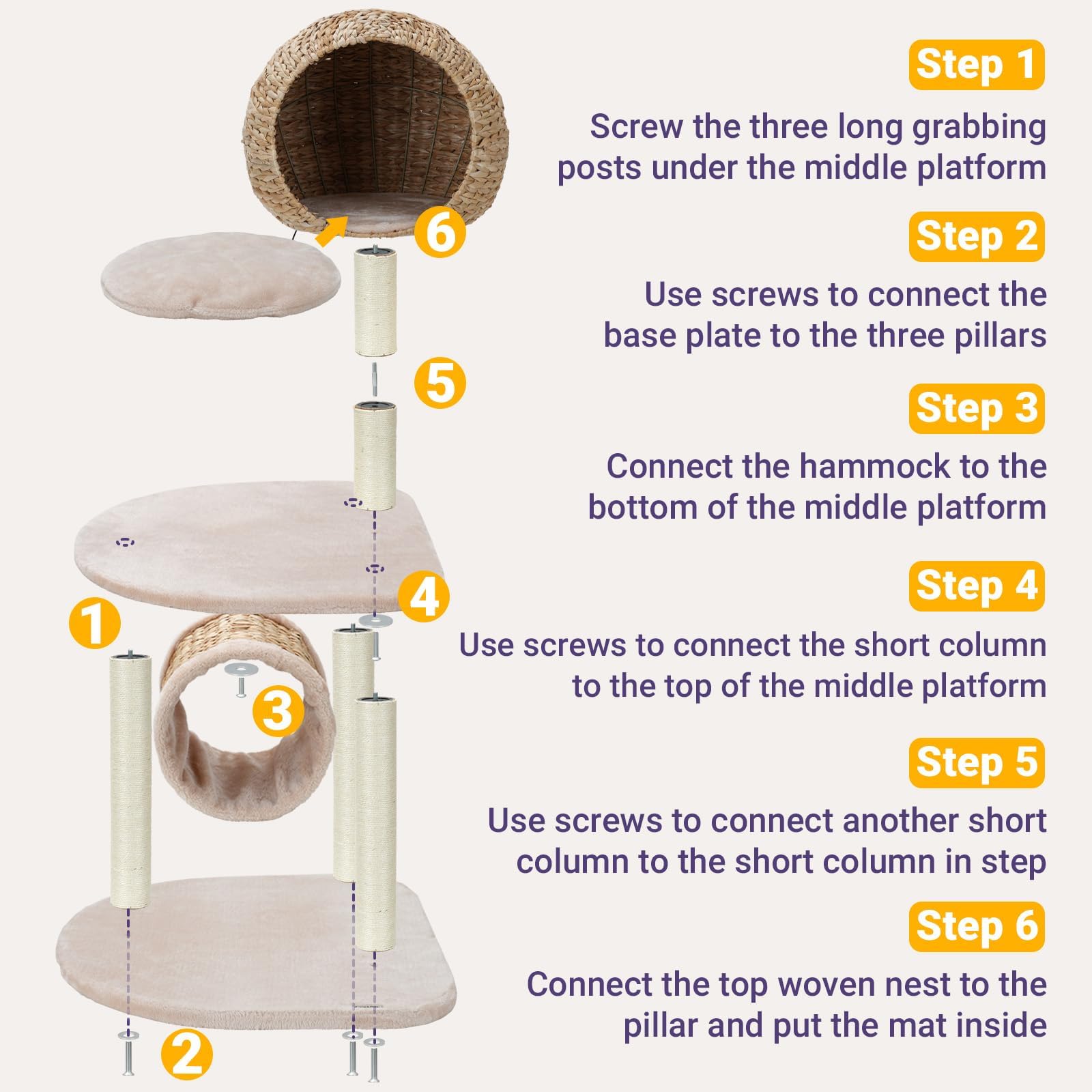 6

5

4

1

3

2

Step 1

Screw the three long grabbing posts under the middle platform

Step 2

Use screws to connect the base plate to the three pillars

Step 3

Connect the hammock to the bottom of the middle platform

Step 4

Use screws to connect the short column to the top of the middle platform

Step 5

Use screws to connect another short column to the short column in step

Step 6

Connect the top woven nest to the pillar and put the mat inside