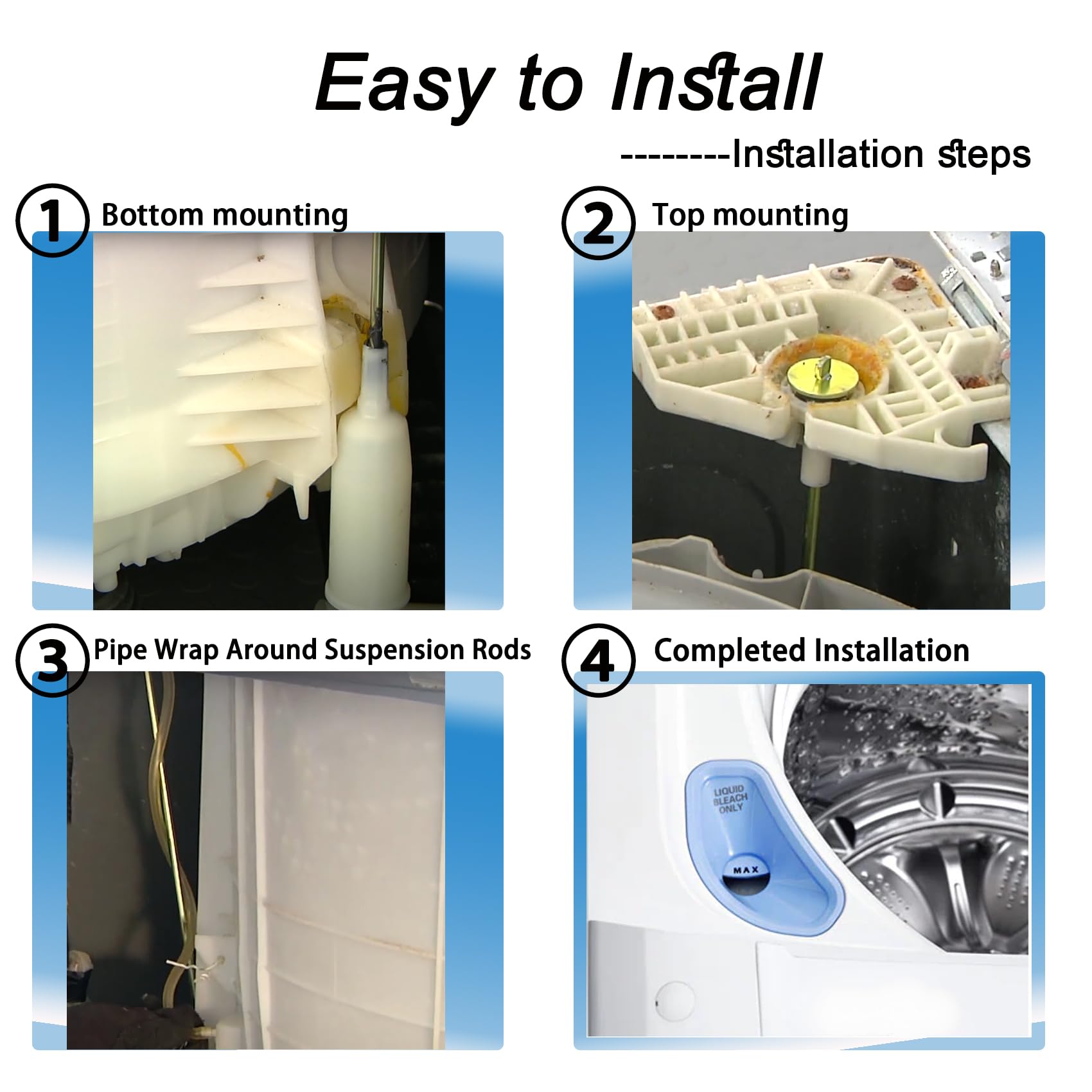 Easy to Install

--------Installation steps

1 Bottom mounting

2 Top mounting

3 Pipe Wrap Around Suspension Rods

4 Completed Installation

LIQUID BLEACH ONLY

MAX