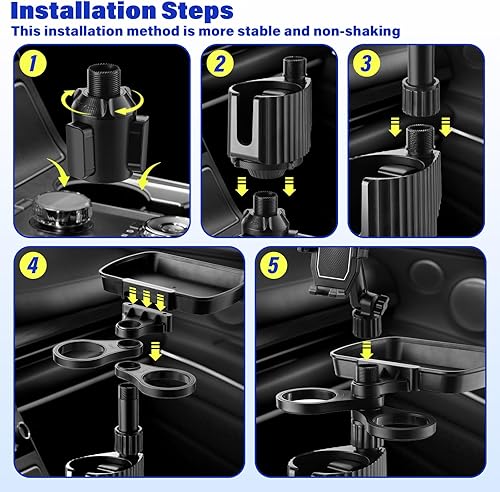 Installation Steps
This installation method is more stable and non-shaking

1

2

3

4

5