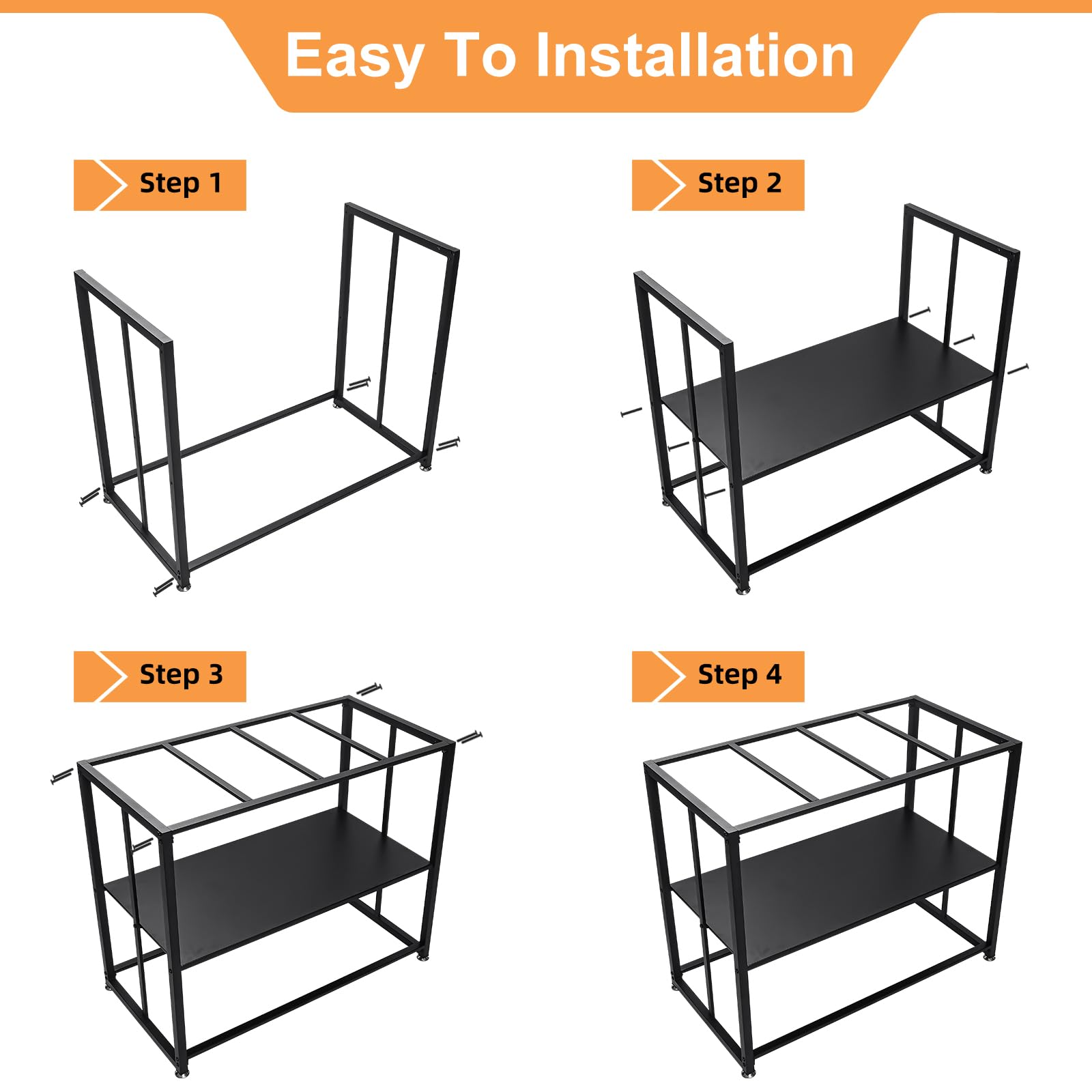 Easy To Installation

Step 1

Step 2

Step 3

Step 4