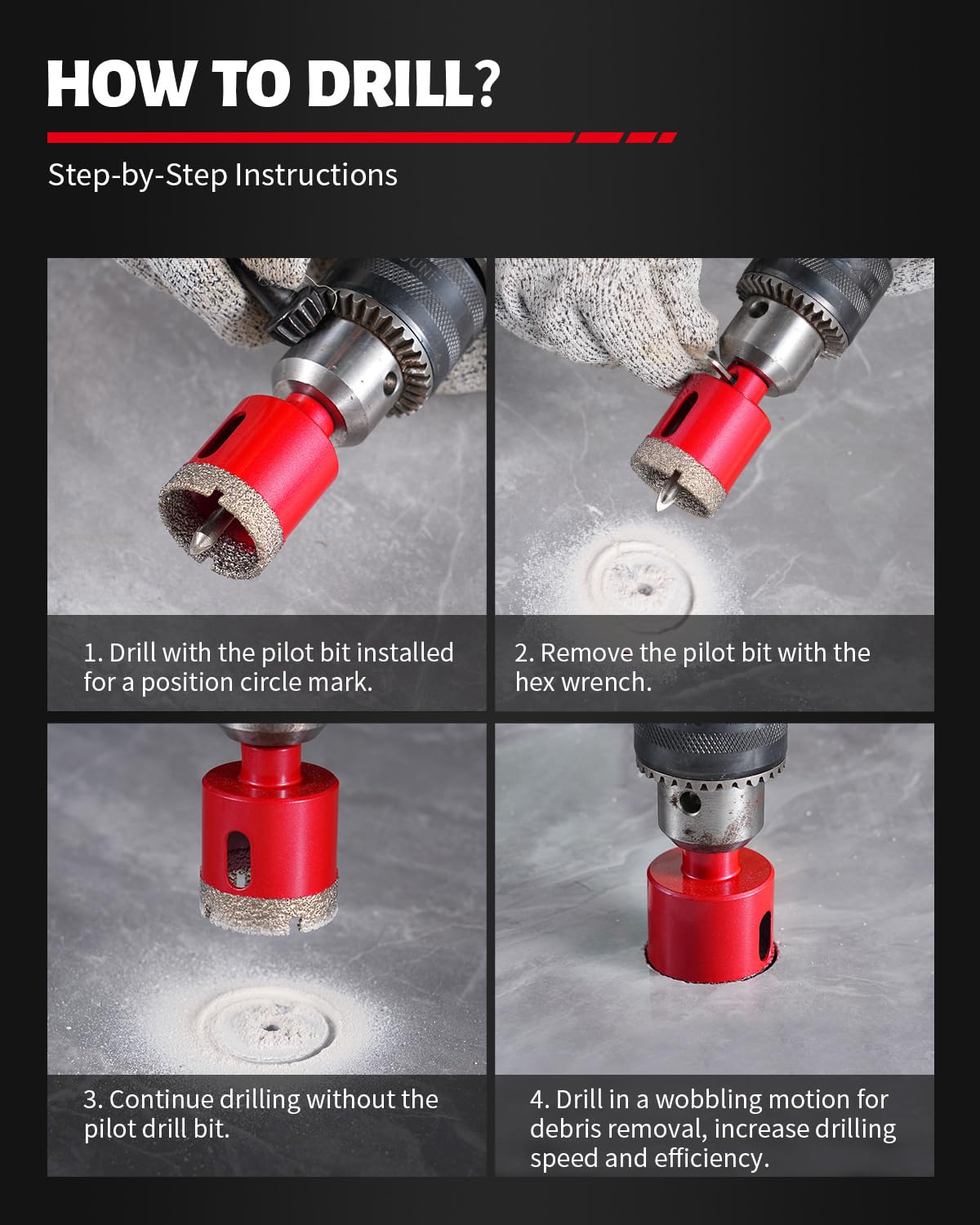 HOW TO DRILL?

Step-by-Step Instructions

1. Drill with the pilot bit installed for a position circle mark.

2. Remove the pilot bit with the hex wrench.

3. Continue drilling without the pilot drill bit.

4. Drill in a wobbling motion for debris removal, increase drilling speed and efficiency.