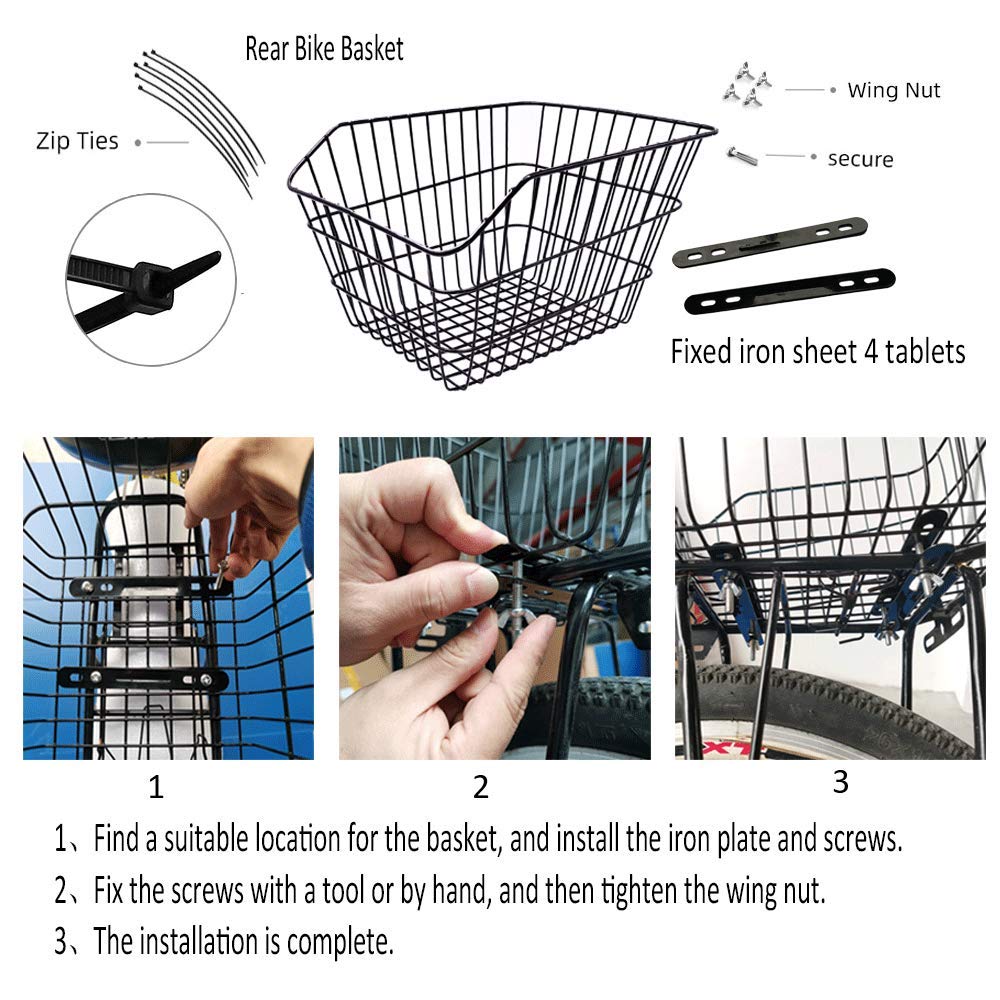 Rear Bike Basket

Zip Ties

Wing Nut

secure

Fixed iron sheet 4 tablets

1

2

3

1、Find a suitable location for the basket, and install the iron plate and screws.

2、Fix the screws with a tool or by hand, and then tighten the wing nut.

3、The installation is complete.