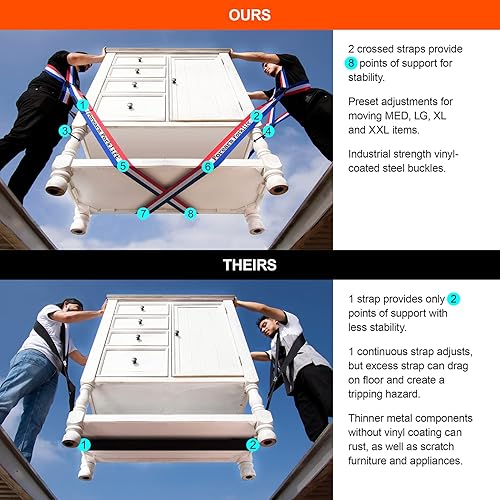 OURS

1
2
3
4
5
6
7
8

Forearm Forklift
Forearm Forklift

2 crossed straps provide 8 points of support for stability.

Preset adjustments for moving MED, LG, XL and XXL items.

Industrial strength vinyl-coated steel buckles.

THEIRS

1
2

1 strap provides only 2 points of support with less stability.

1 continuous strap adjusts, but excess strap can drag on floor and create a tripping hazard.

Thinner metal components without vinyl coating can rust, as well as scratch furniture and appliances.