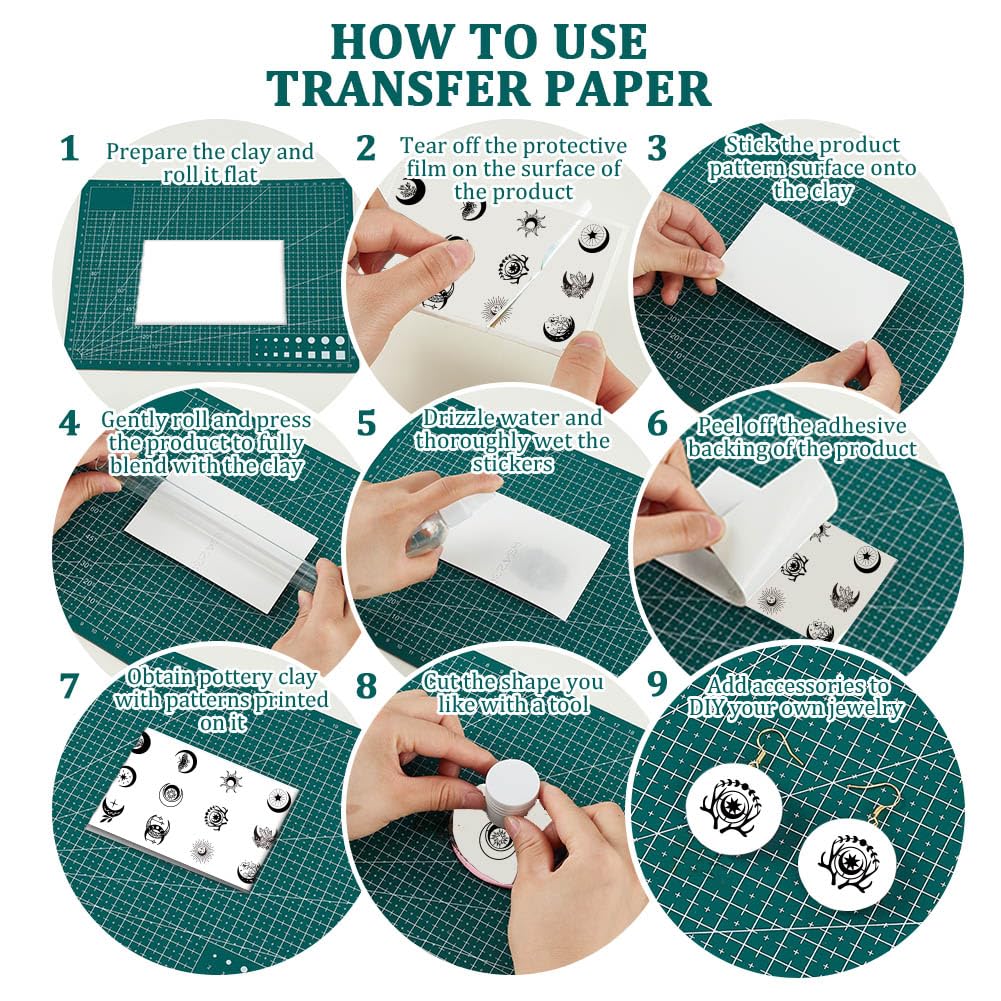 HOW TO USE TRANSFER PAPER

1 Prepare the clay and roll it flat

2 Tear off the protective film on the surface of the product

3 Stick the product pattern surface onto the clay

4 Gently roll and press the product to fully blend with the clay

5 Drizzle water and thoroughly wet the stickers

6 Peel off the adhesive backing of the product

7 Obtain pottery clay with patterns printed on it

8 Cut the shape you like with a tool

9 Add accessories to DIY your own jewelry