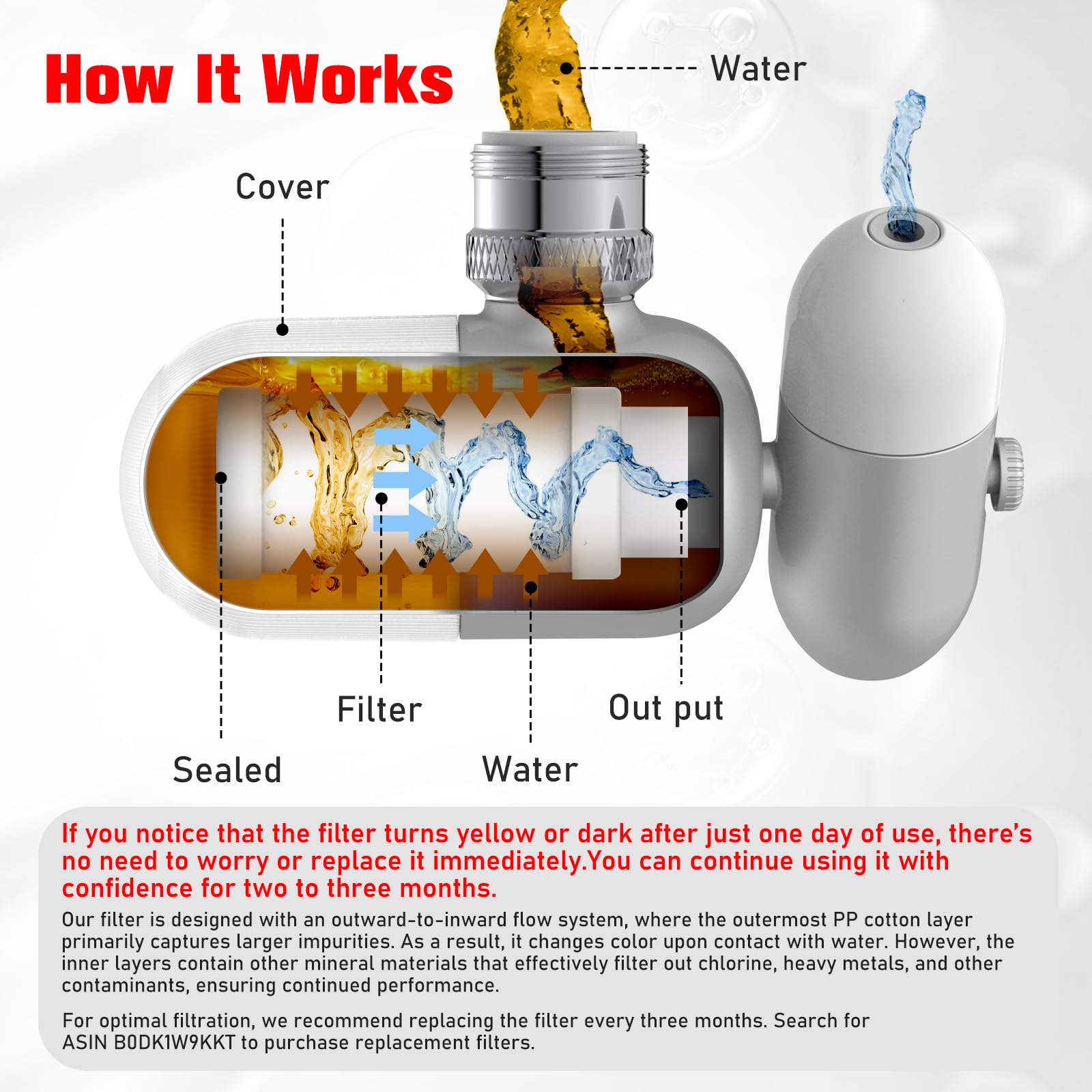 How It Works

Water

Cover

Filter

Out put

Sealed

Water

If you notice that the filter turns yellow or dark after just one day of use, there's no need to worry or replace it immediately.You can continue using it with confidence for two to three months.

Our filter is designed with an outward-to-inward flow system, where the outermost PP cotton layer primarily captures larger impurities. As a result, it changes color upon contact with water. However, the inner layers contain other mineral materials that effectively filter out chlorine, heavy metals, and other contaminants, ensuring continued performance.

For optimal filtration, we recommend replacing the filter every three months. Search for ASIN B0DK1W9KKT to purchase replacement filters.