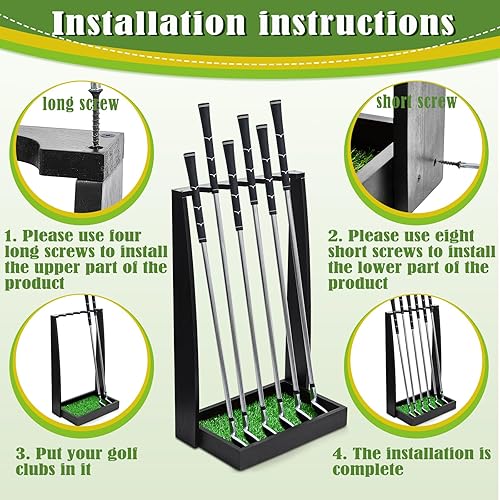 Installation instructions

long screw

short screw

1. Please use four long screws to install the upper part of the product

2. Please use eight short screws to install the lower part of the product

3. Put your golf clubs in it

4. The installation is complete