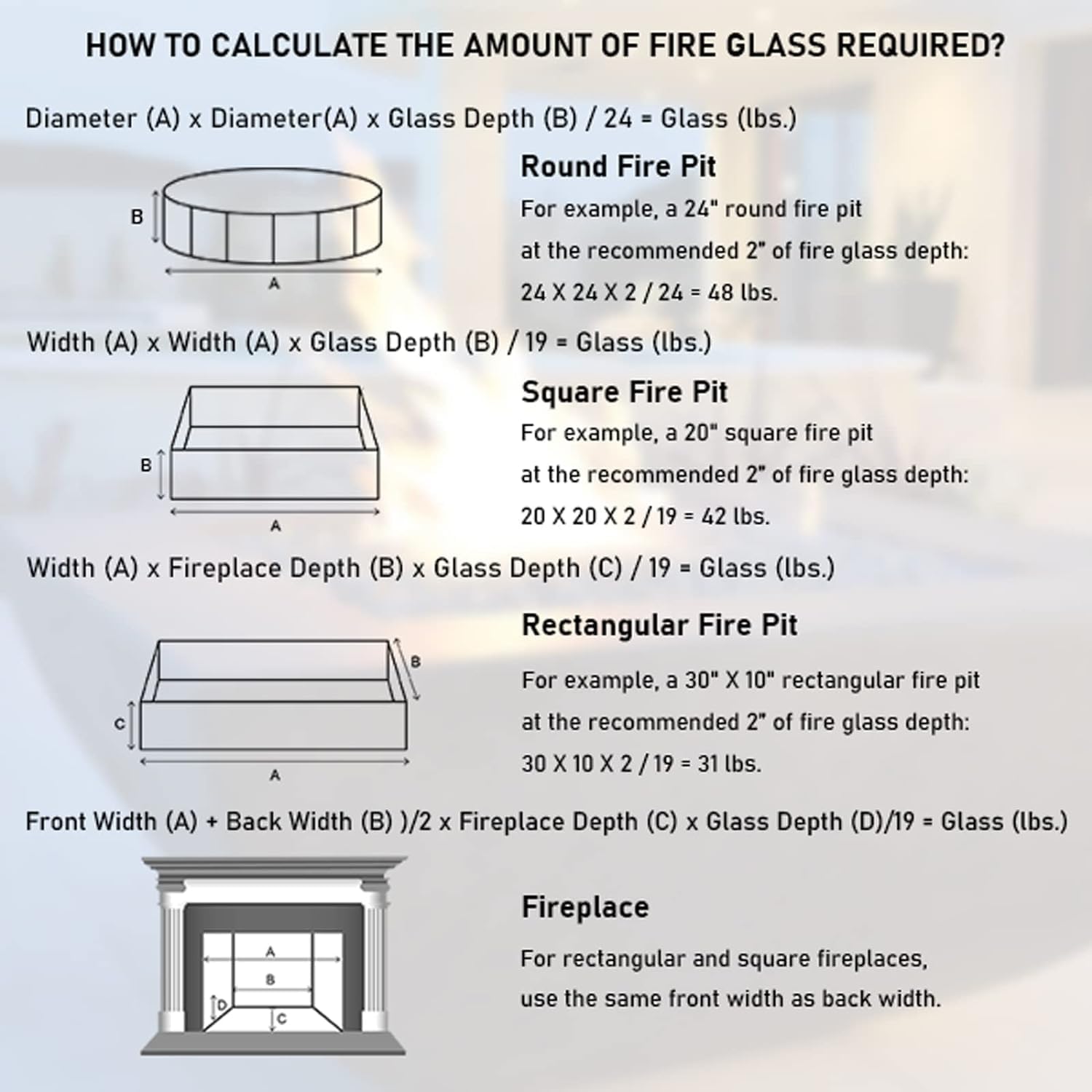 HOW TO CALCULATE THE AMOUNT OF FIRE GLASS REQUIRED?

Diameter (A) x Diameter(A) x Glass Depth (B) / 24 = Glass (lbs.)

B

A

Round Fire Pit

For example, a 24" round fire pit

at the recommended 2" of fire glass depth:

24 X 24 X 2 / 24 = 48 lbs.

Width (A) x Width (A) x Glass Depth (B) / 19 = Glass (lbs.)

B

A

Square Fire Pit

For example, a 20" square fire pit

at the recommended 2" of fire glass depth:

20 X 20 X 2 / 19 = 42 lbs.

Width (A) x Fireplace Depth (B) x Glass Depth (C) / 19 = Glass (lbs.)

B

C

A

Rectangular Fire Pit

For example, a 30" X 10" rectangular fire pit

at the recommended 2" of fire glass depth:

30 X 10 X 2 / 19 = 31 lbs.

Front Width (A) + Back Width (B) )/2 x Fireplace Depth (C) x Glass Depth (D)/19 = Glass (lbs.)

A

B

D

C

Fireplace

For rectangular and square fireplaces,

use the same front width as back width.