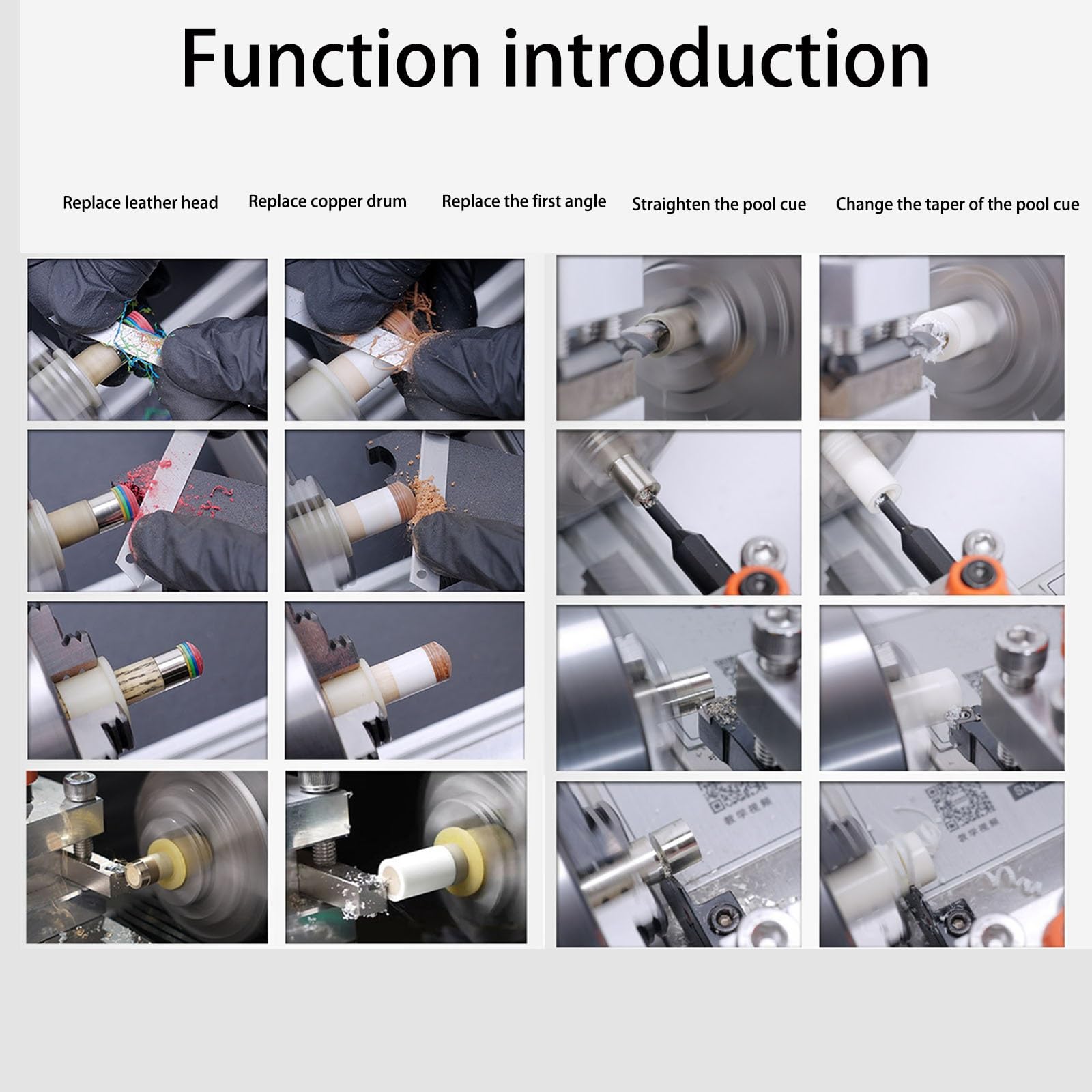 Function introduction

Replace leather head

Replace copper drum

Replace the first angle

Straighten the pool cue

Change the taper of the pool cue

教学视频

教学视频