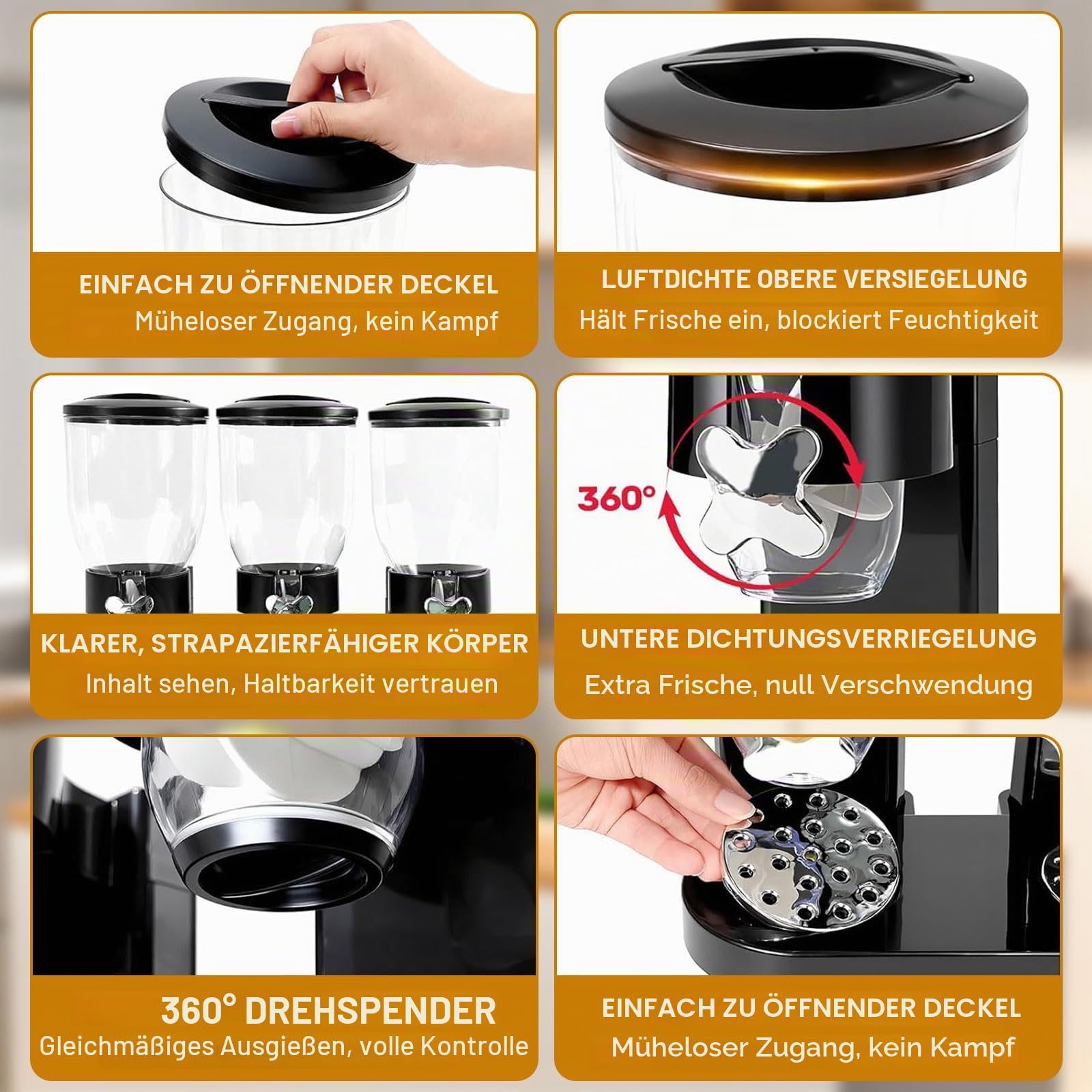 EINFACH ZU ÖFFNENDER DECKEL
Müheloser Zugang, kein Kampf

LUFTDICHTE OBERE VERSIEGELUNG
Hält Frische ein, blockiert Feuchtigkeit

KLARER, STRAPAZIERFÄHIGER KÖRPER
Inhalt sehen, Haltbarkeit vertrauen

360°

UNTERE DICHTUNGSVERRIEGELUNG
Extra Frische, null Verschwendung

360° DREHSPENDER
Gleichmäßiges Ausgießen, volle Kontrolle

EINFACH ZU ÖFFNENDER DECKEL
Müheloser Zugang, kein Kampf