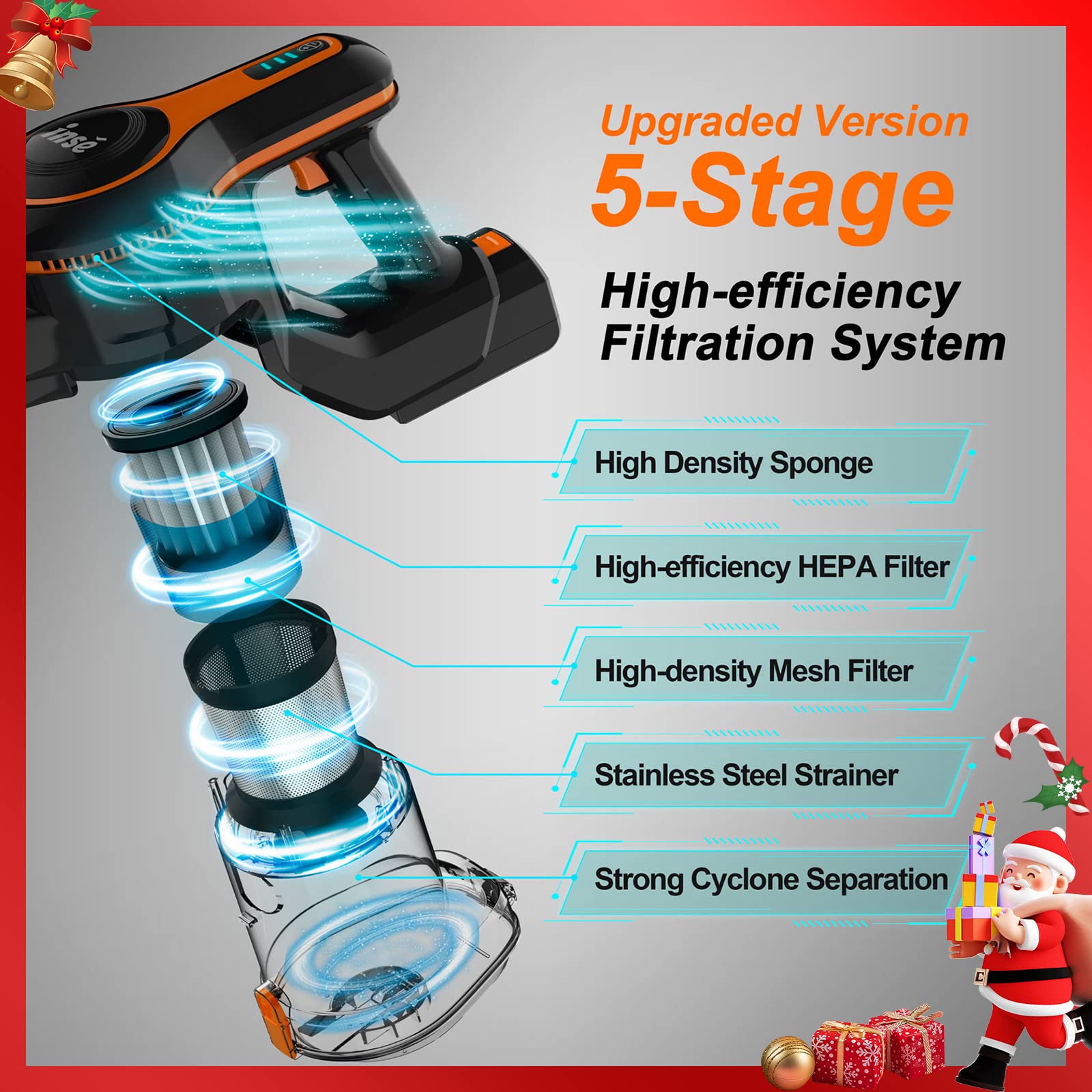 inse

Upgraded Version
5-Stage

High-efficiency
Filtration System

High Density Sponge

High-efficiency HEPA Filter

High-density Mesh Filter

Stainless Steel Strainer

Strong Cyclone Separation