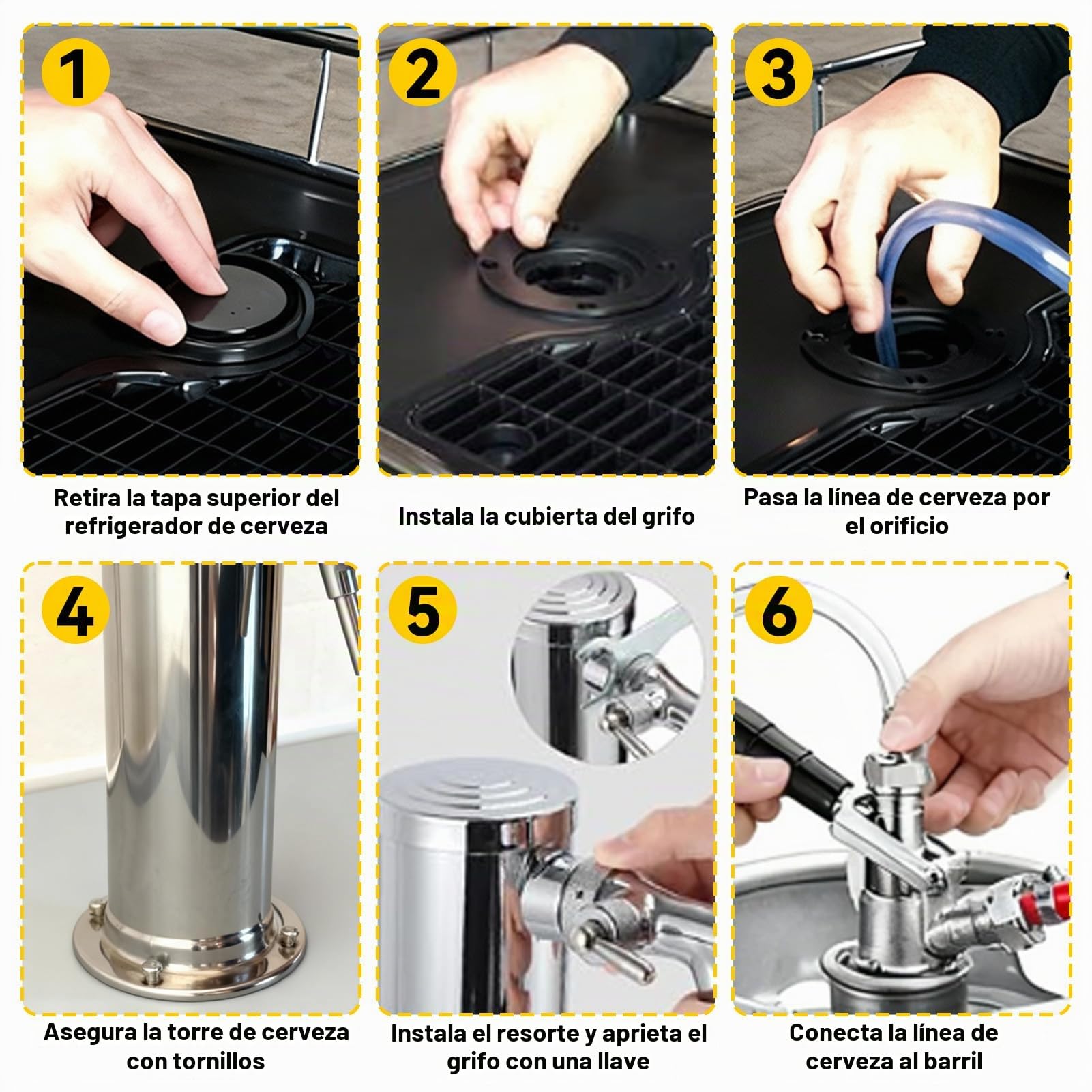 1

Retira la tapa superior del refrigerador de cerveza

2

Instala la cubierta del grifo

3

Pasa la línea de cerveza por el orificio

4

Asegura la torre de cerveza con tornillos

5

Instala el resorte y aprieta el grifo con una llave

6

Conecta la línea de cerveza al barril