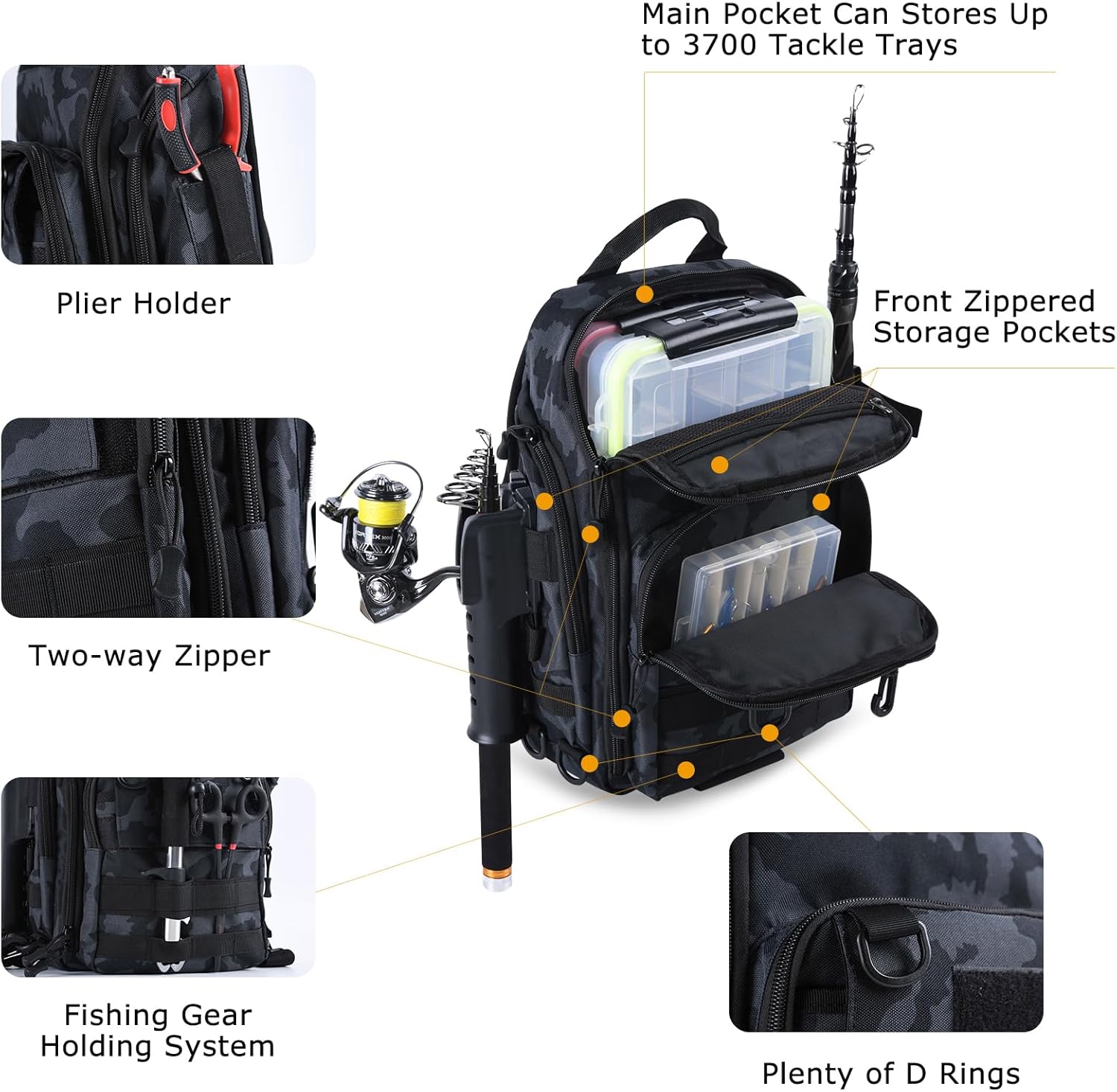 Main Pocket Can Stores Up to 3700 Tackle Trays

Plier Holder

Front Zippered Storage Pockets

Two-way Zipper

Fishing Gear Holding System

Plenty of D Rings