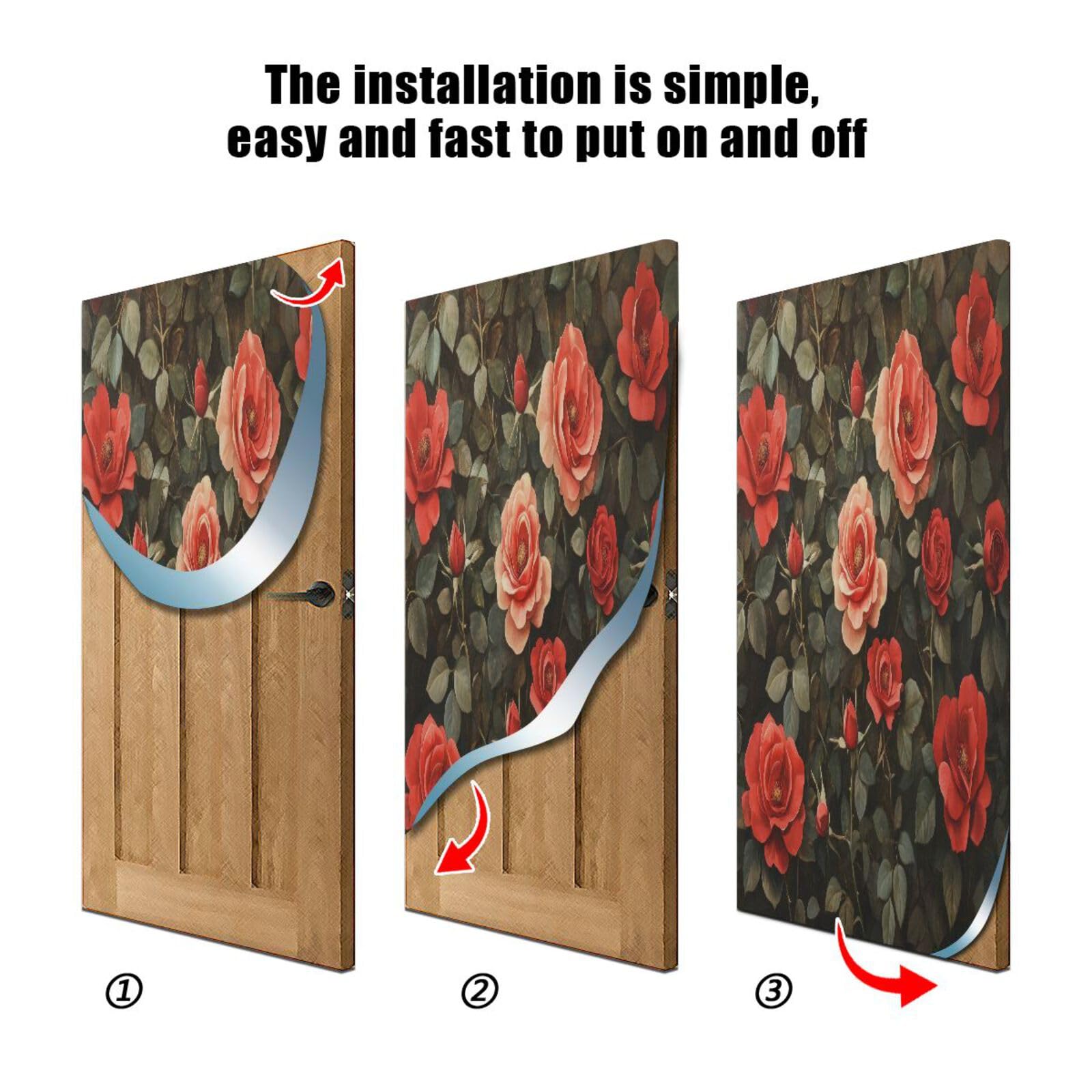 The installation is simple, easy and fast to put on and off

①

②

③