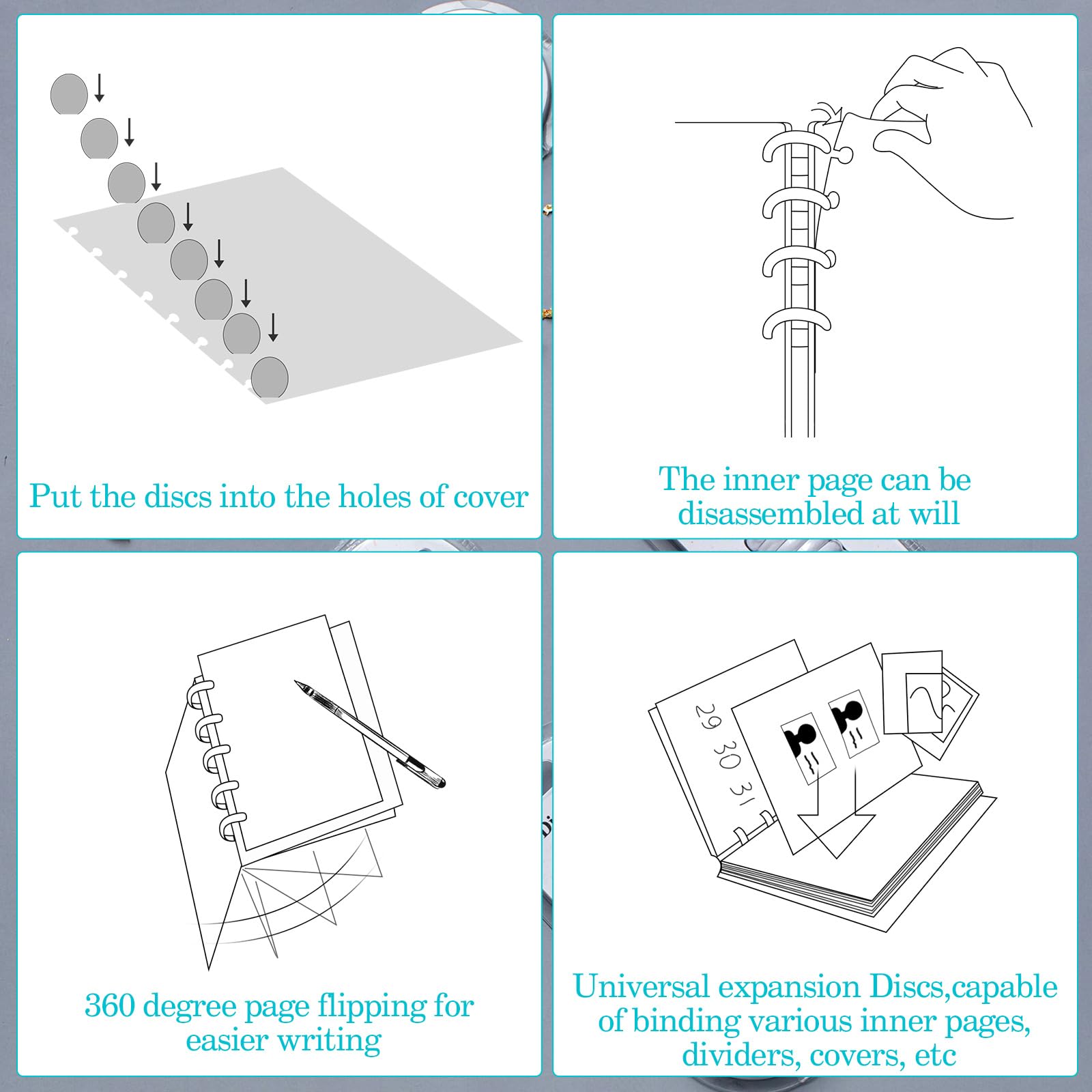 Put the discs into the holes of cover

The inner page can be disassembled at will

360 degree page flipping for easier writing

29 30 31

Universal expansion Discs,capable of binding various inner pages, dividers, covers, etc