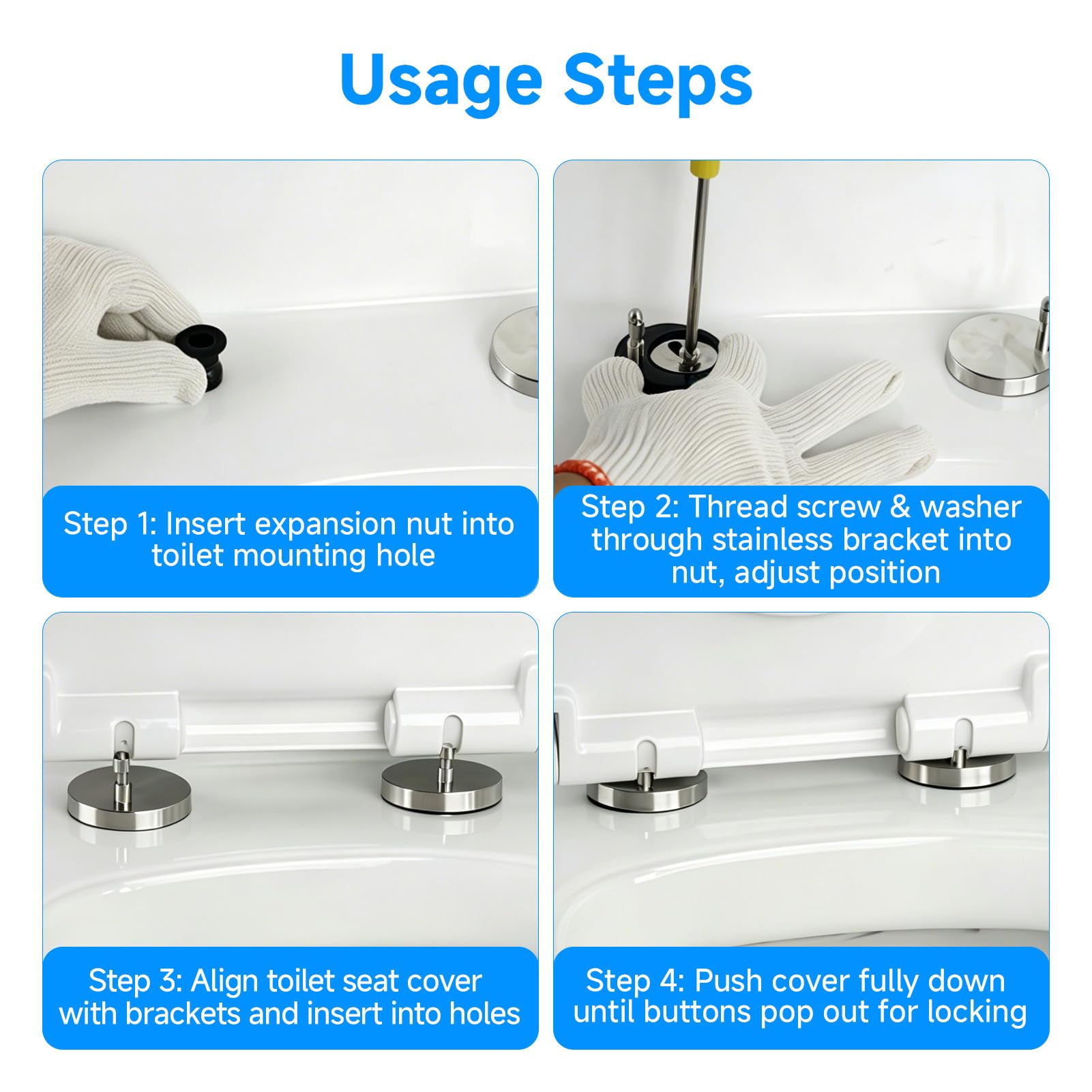 Usage Steps

Step 1: Insert expansion nut into toilet mounting hole

Step 2: Thread screw & washer through stainless bracket into nut, adjust position

Step 3: Align toilet seat cover with brackets and insert into holes

Step 4: Push cover fully down until buttons pop out for locking