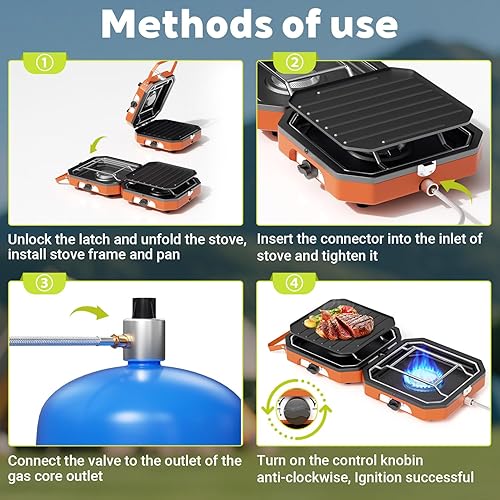 Methods of use

①

Unlock the latch and unfold the stove, install stove frame and pan

②

Insert the connector into the inlet of stove and tighten it

③

Connect the valve to the outlet of the gas core outlet

④

Turn on the control knobin anti-clockwise, Ignition successful