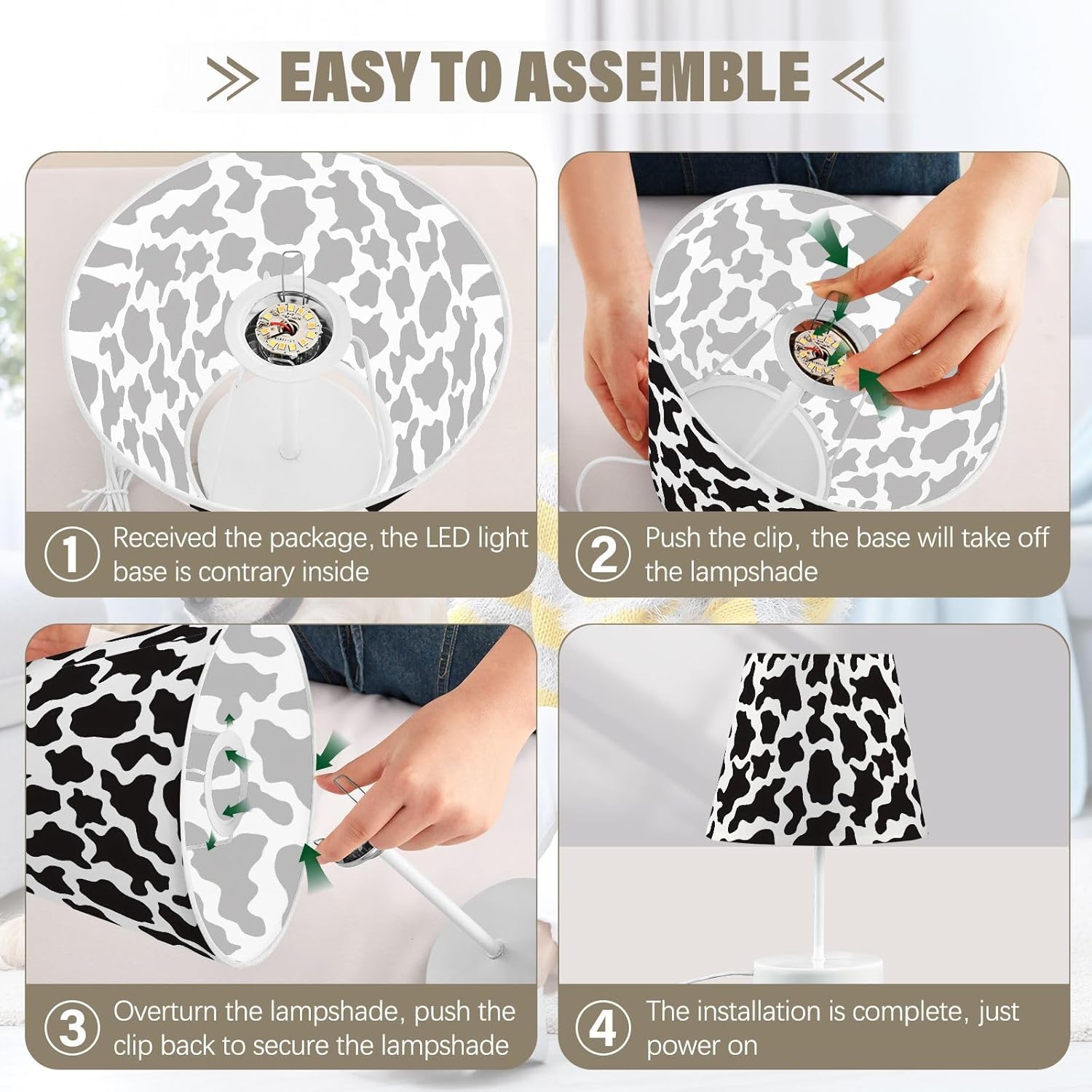 EASY TO ASSEMBLE

1 Received the package, the LED light base is contrary inside

2 Push the clip, the base will take off the lampshade

3 Overturn the lampshade, push the clip back to secure the lampshade

4 The installation is complete, just power on